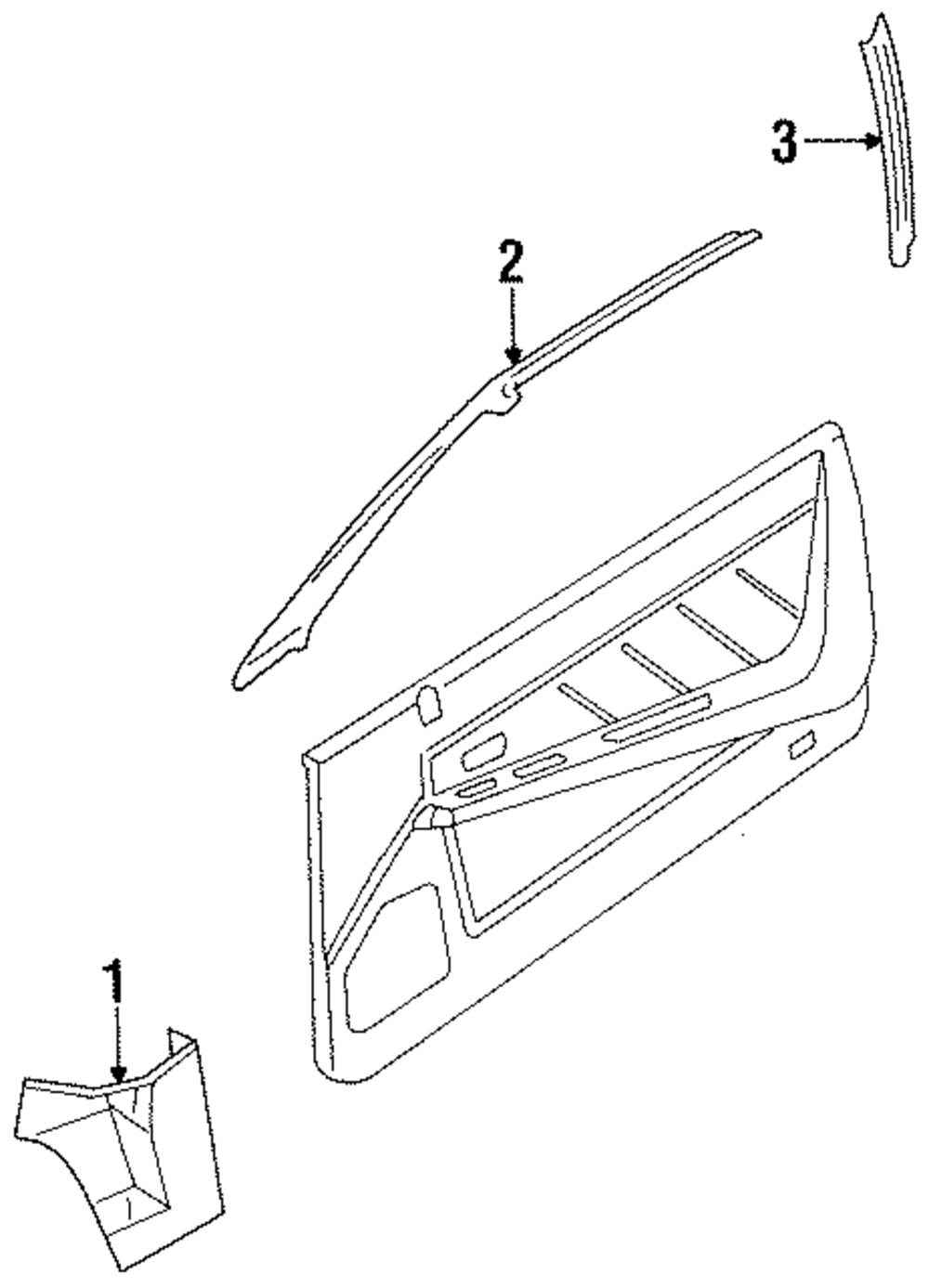 3
2
1