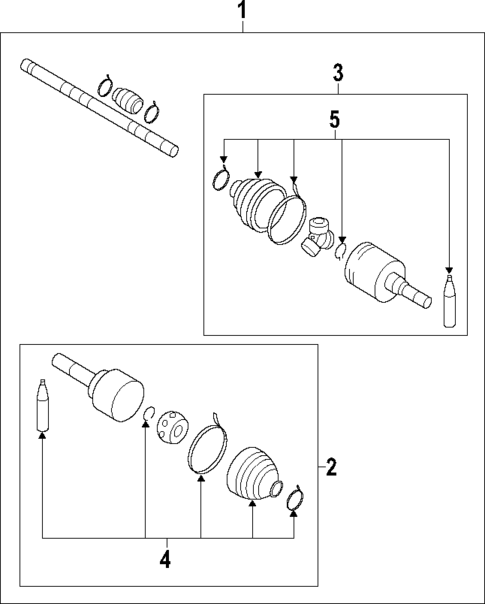 1
3
5
2
4