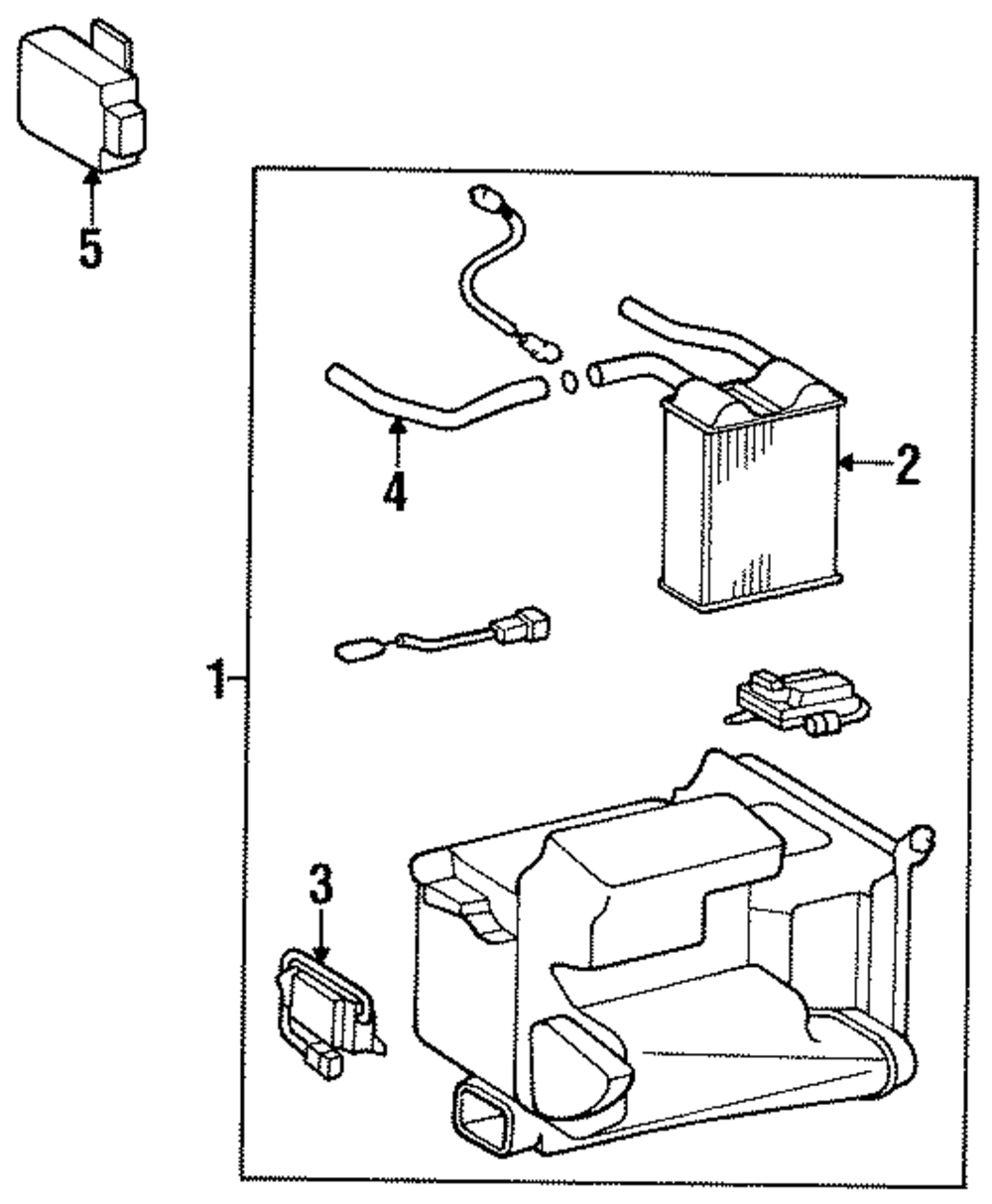 5
4
2
1
3