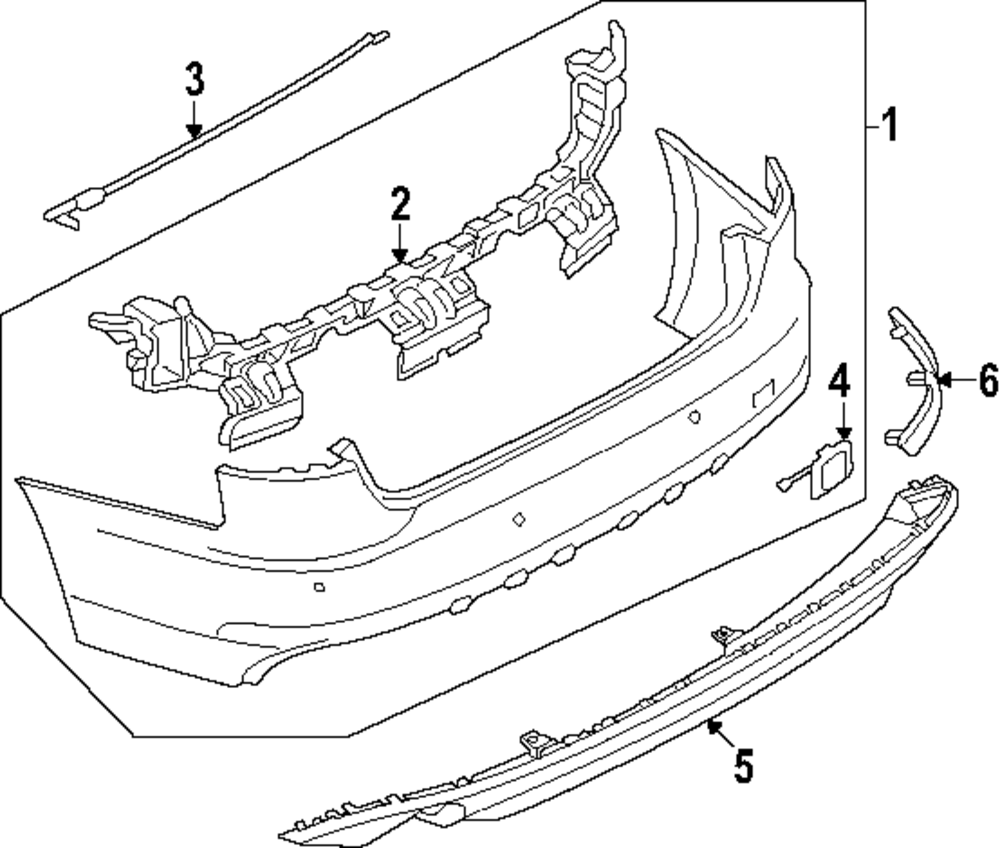 3
1
2
4
6
5