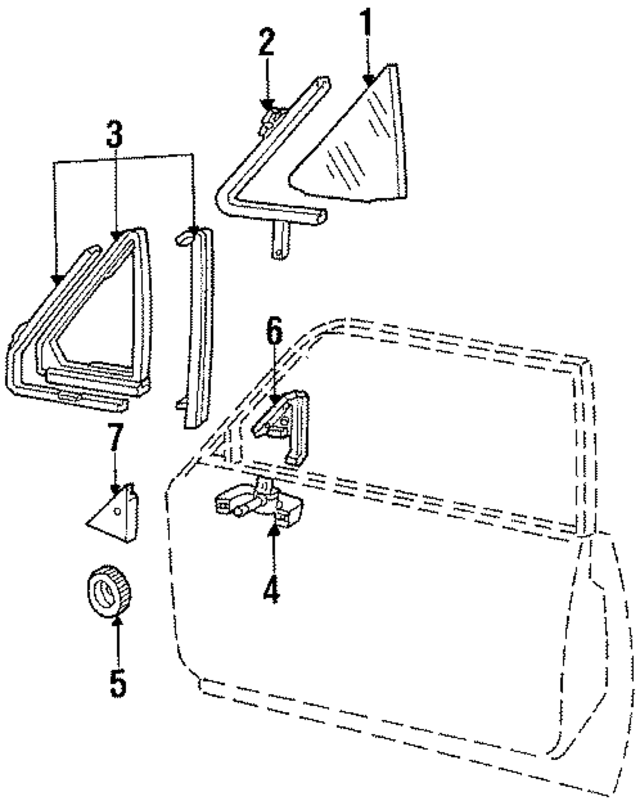 2
1
3
6
7
4
5