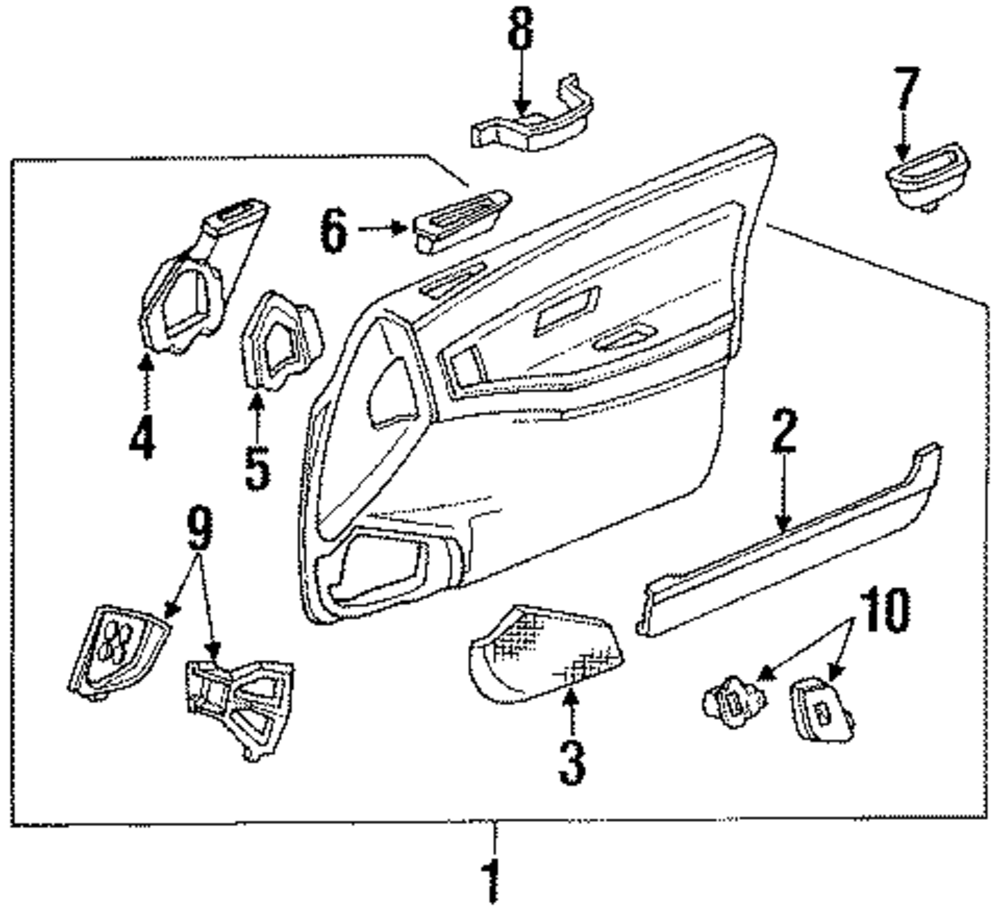 8
7
6
4
5
2
9
10
3
1