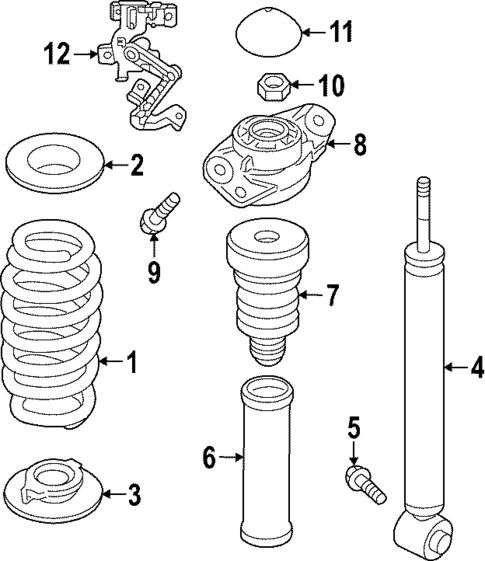 12
11
10
8
2
9
7
1
4
5
6
3