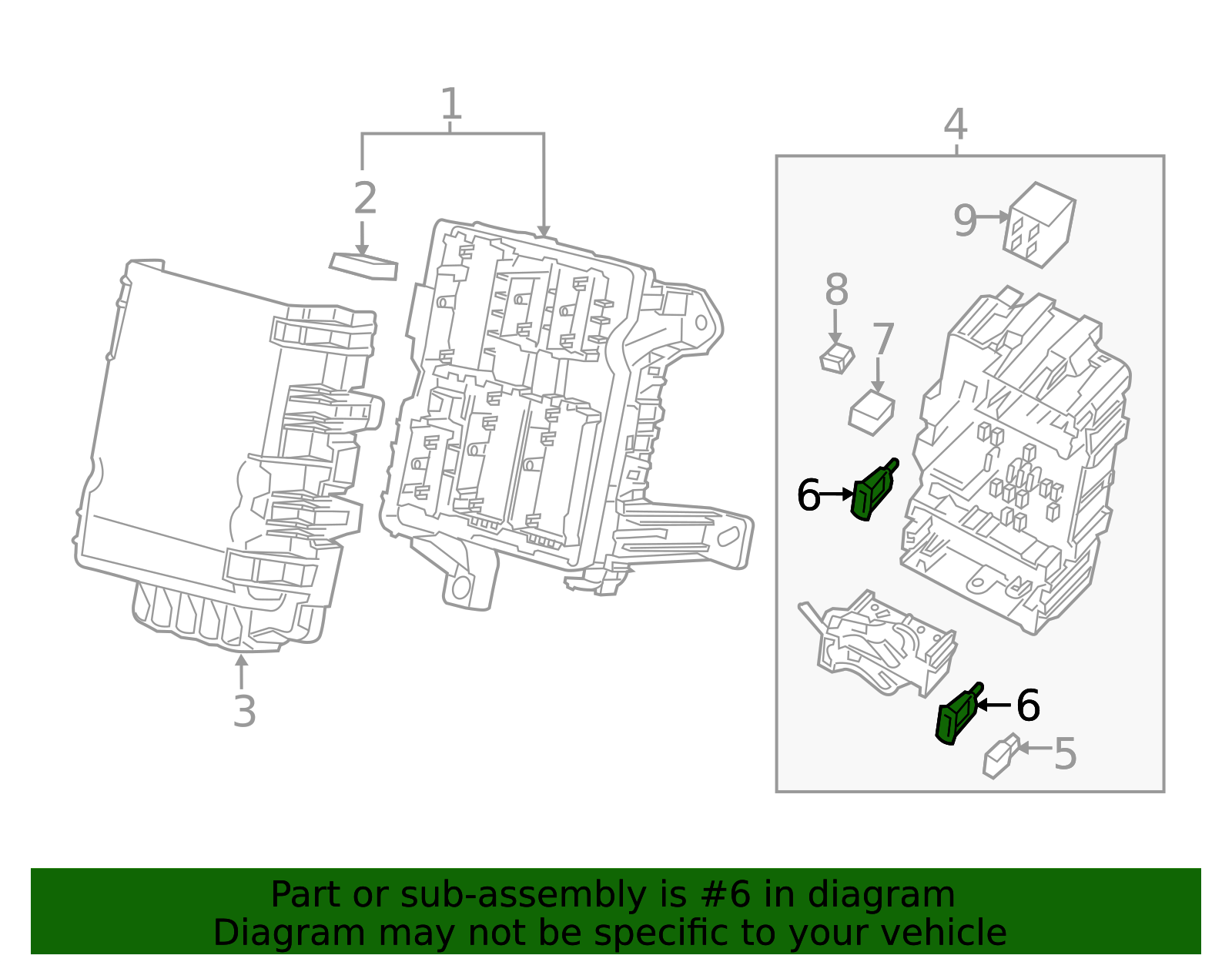 1
2
3
4
9
8
7
6
6
5

Part or sub-assembly is #6 in diagram
Diagram may not be specific to your vehicle