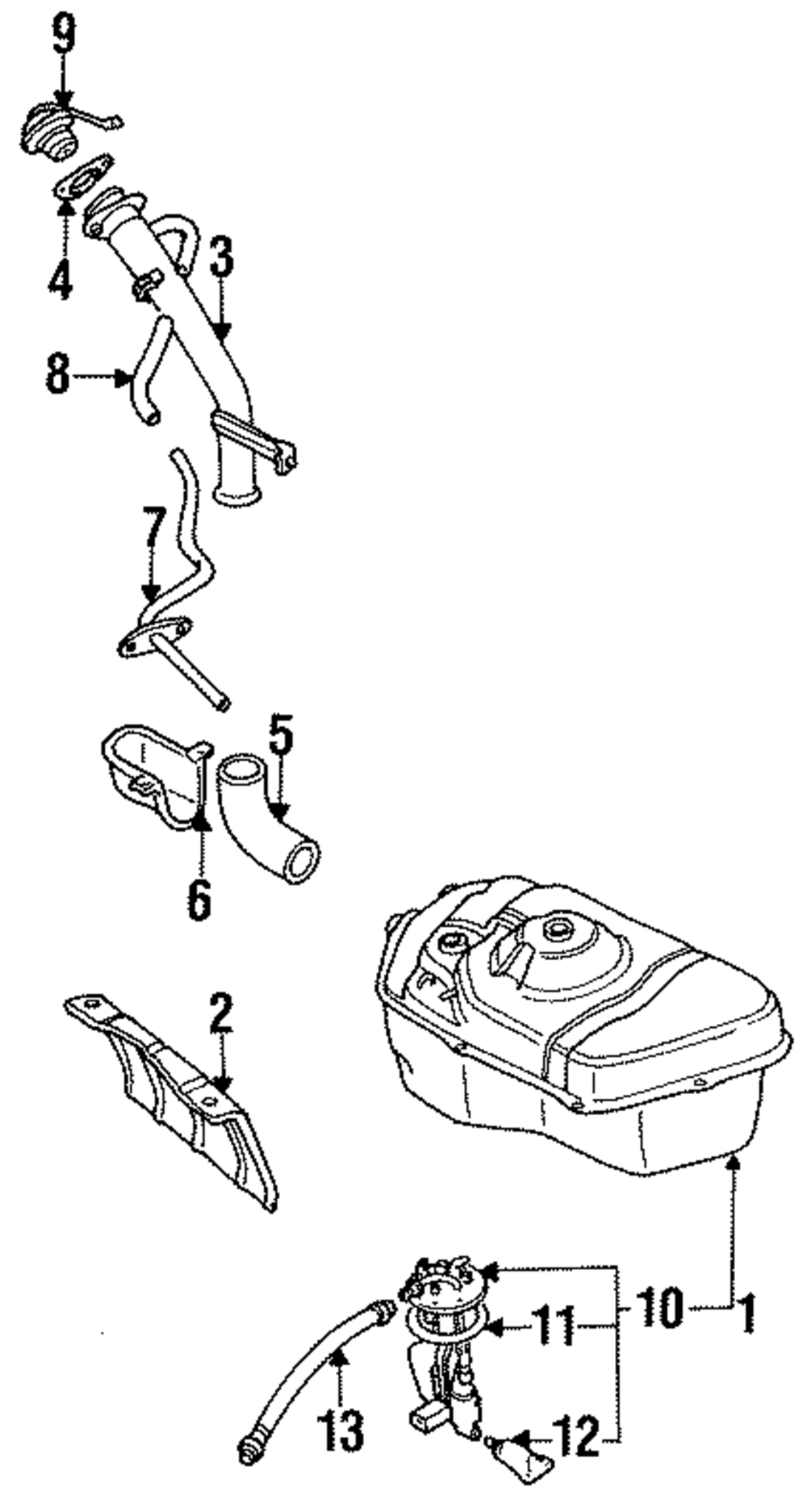 9
4
3
8
7
5
6
2
10
1
11
13
12