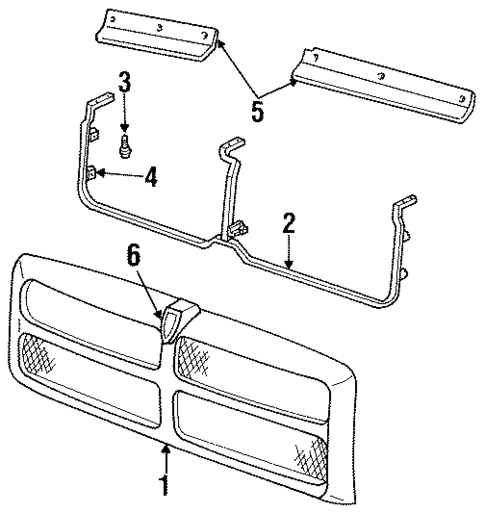 3
5
4
2
6
1