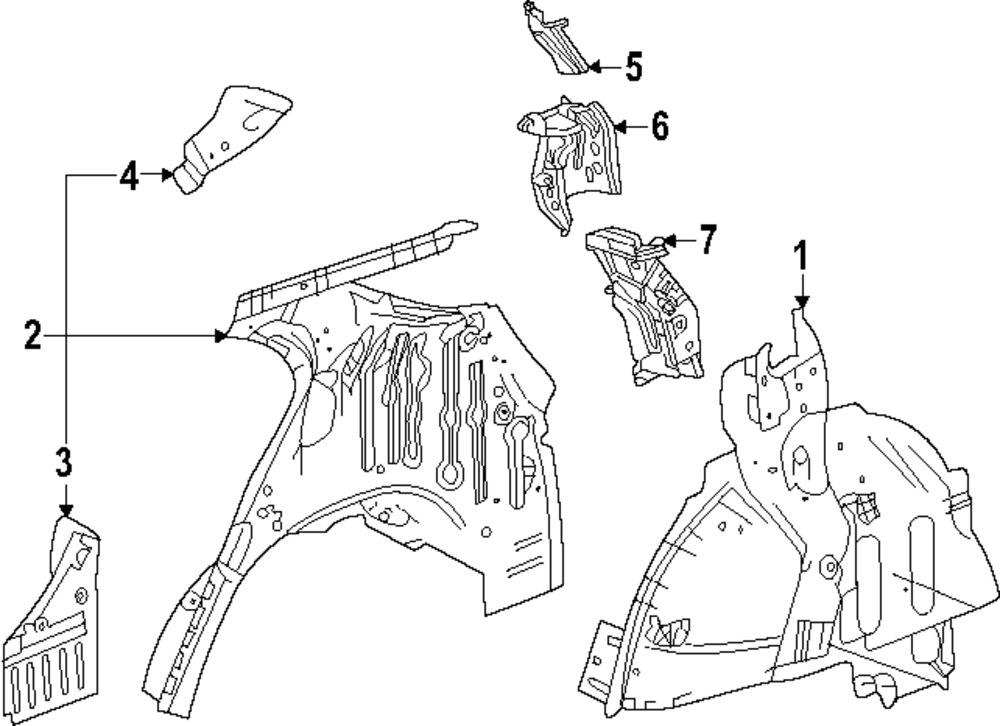 5
6
4
7
1
2
3