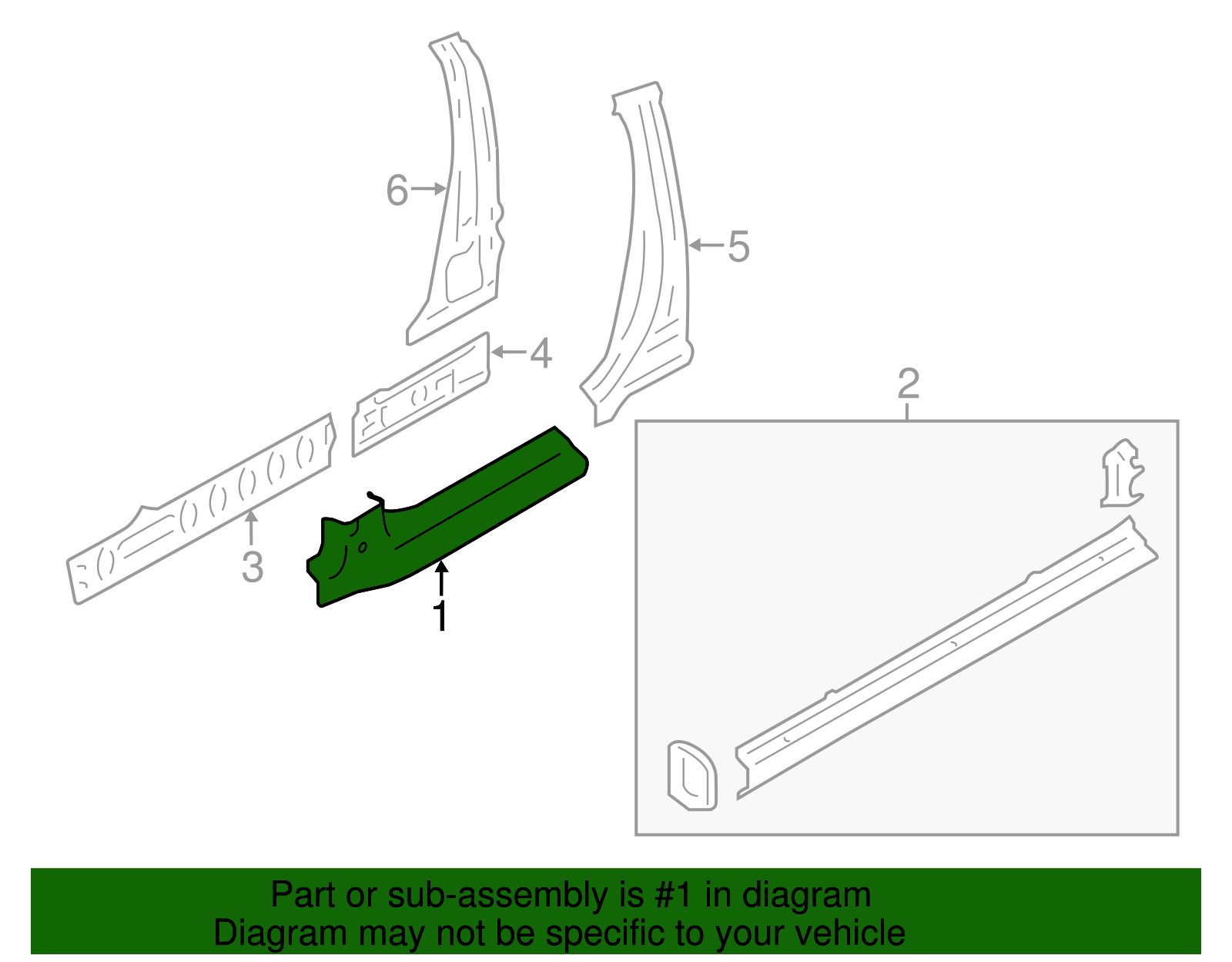 6
5
4
2
3
1

Part or sub-assembly is #1 in diagram
Diagram may not be specific to your vehicle