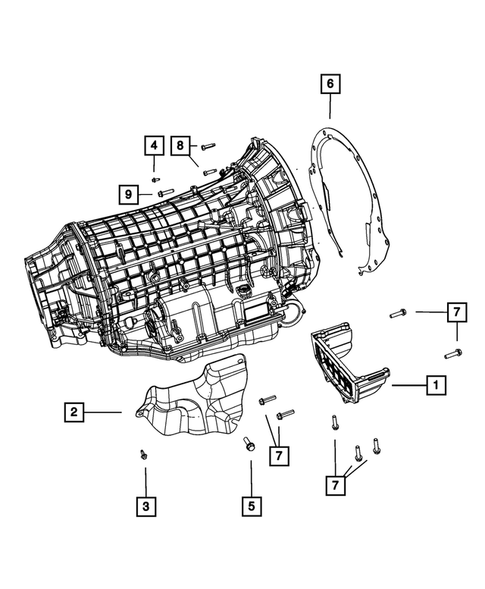 6

4
8
9

7

1
2

7
7

3
5