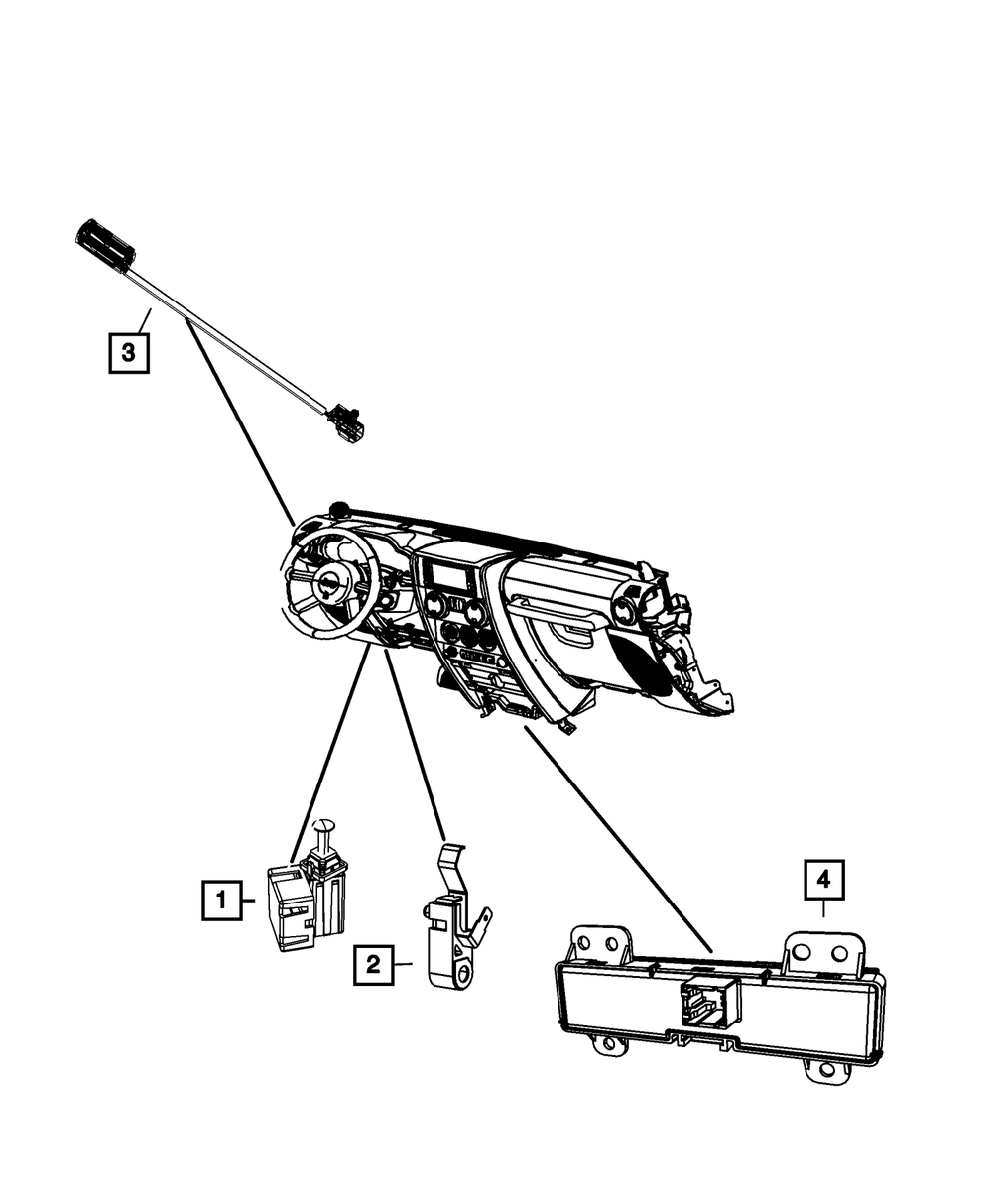 3

1

2

4