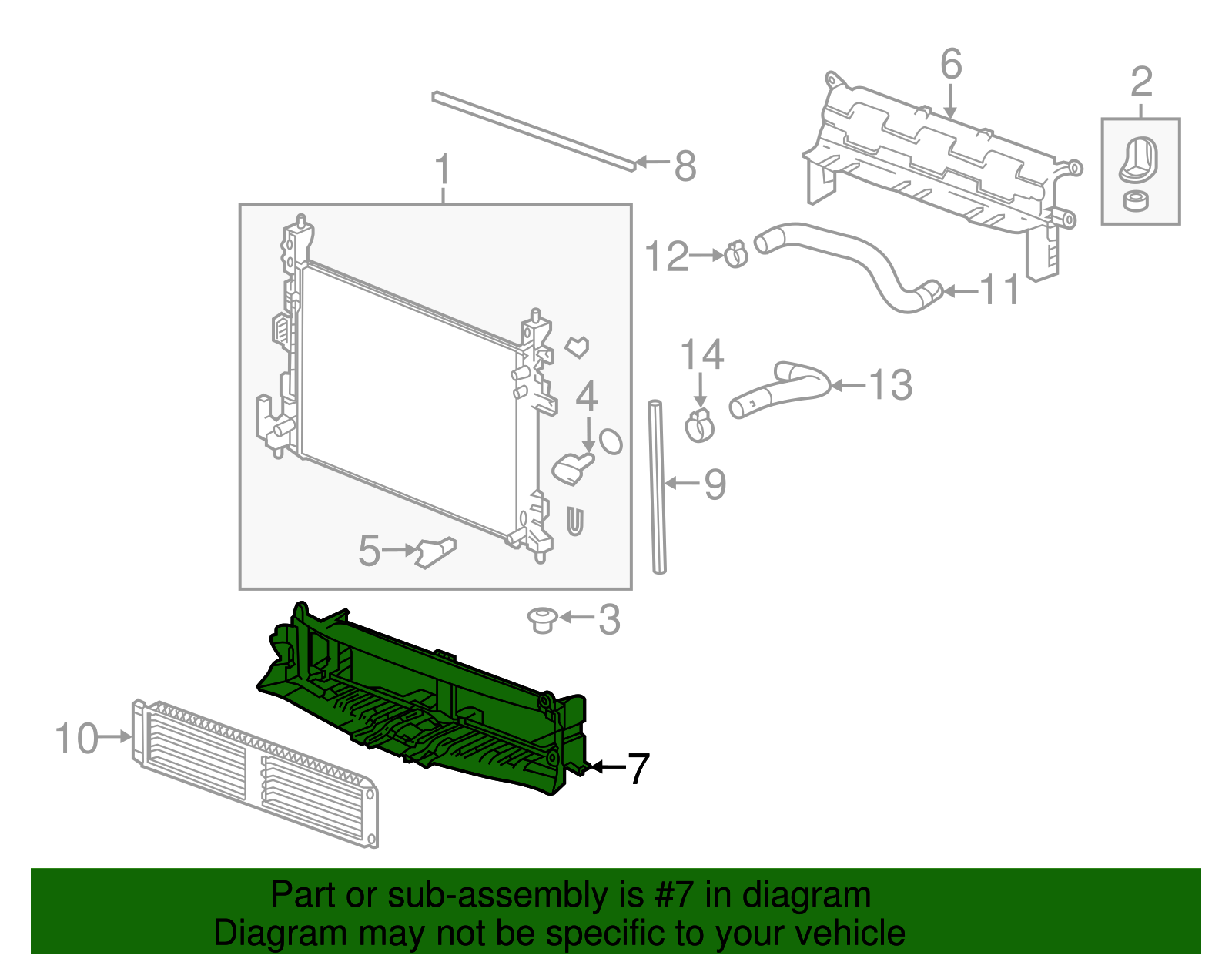 6
2
8
1
12
11
14
13
4
9
5
3
10
7

Part or sub-assembly is #7 in diagram
Diagram may not be specific to your vehicle