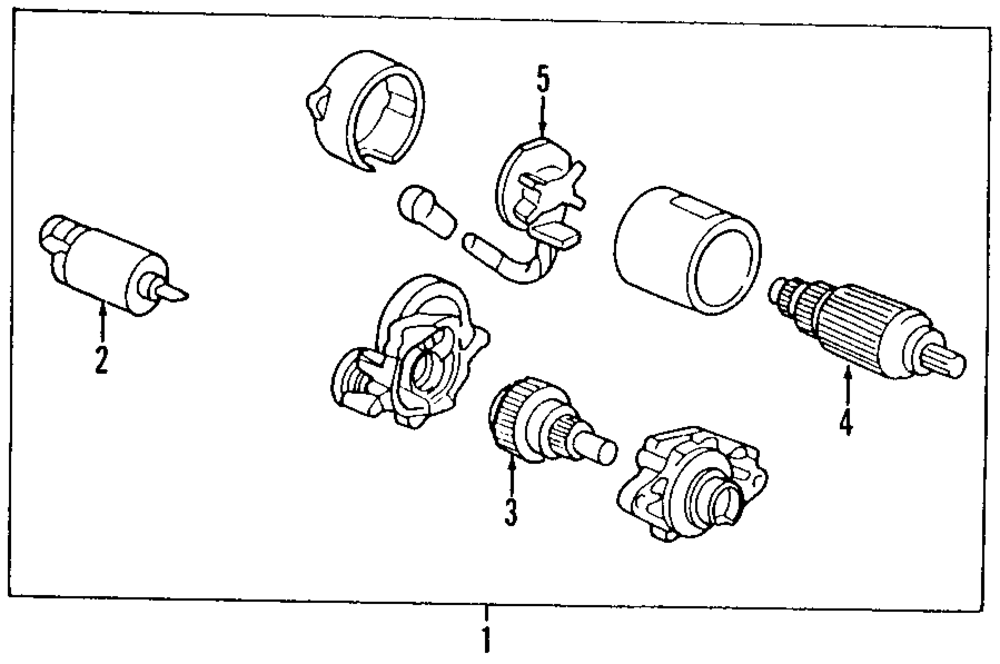 5
2
4
3
1