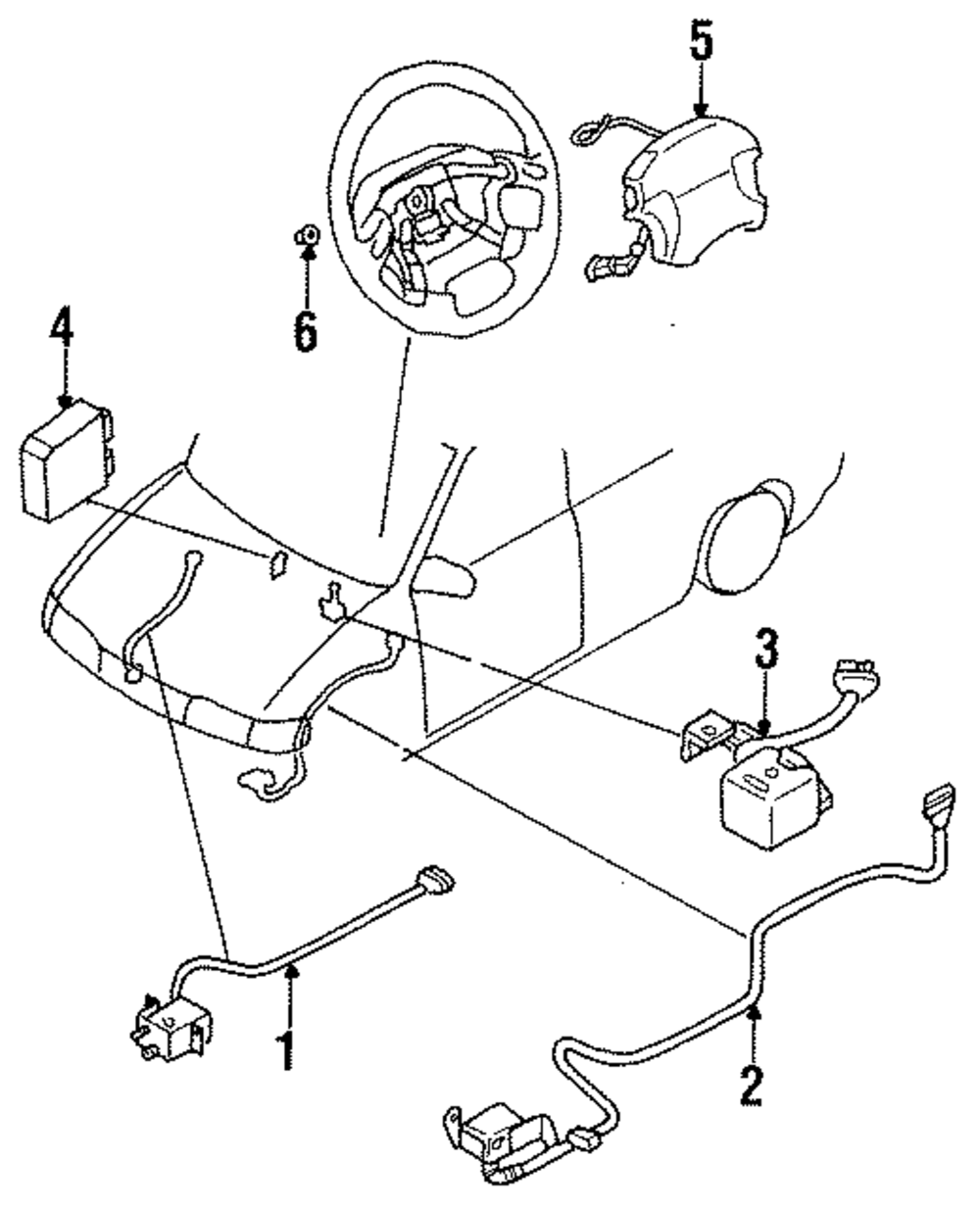 5
6
4
3
1
2