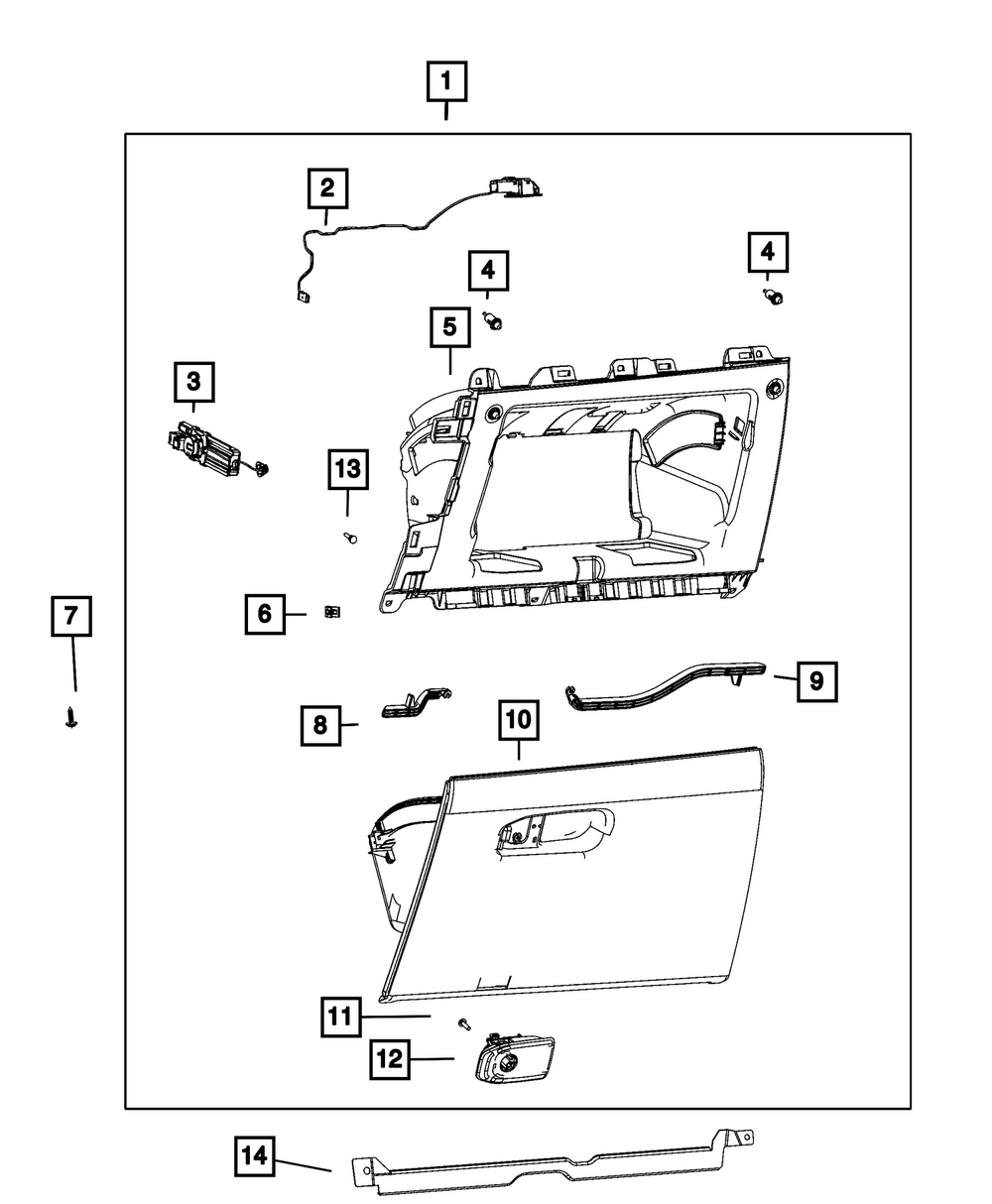 1
2
4
4
5
3
13
6
7
9
8
10
11
12
14