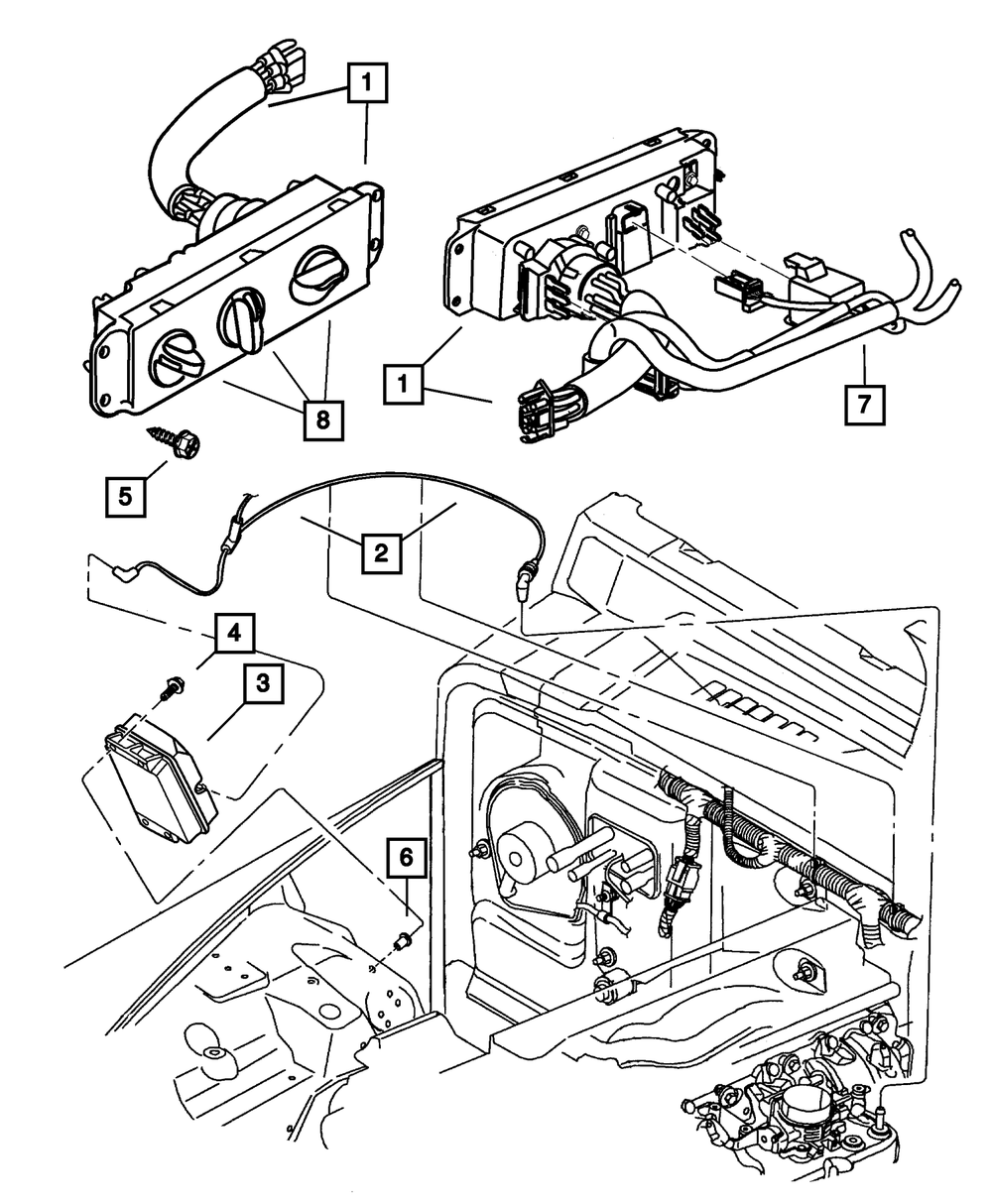 1
1
7
8
5
2
4
3
6