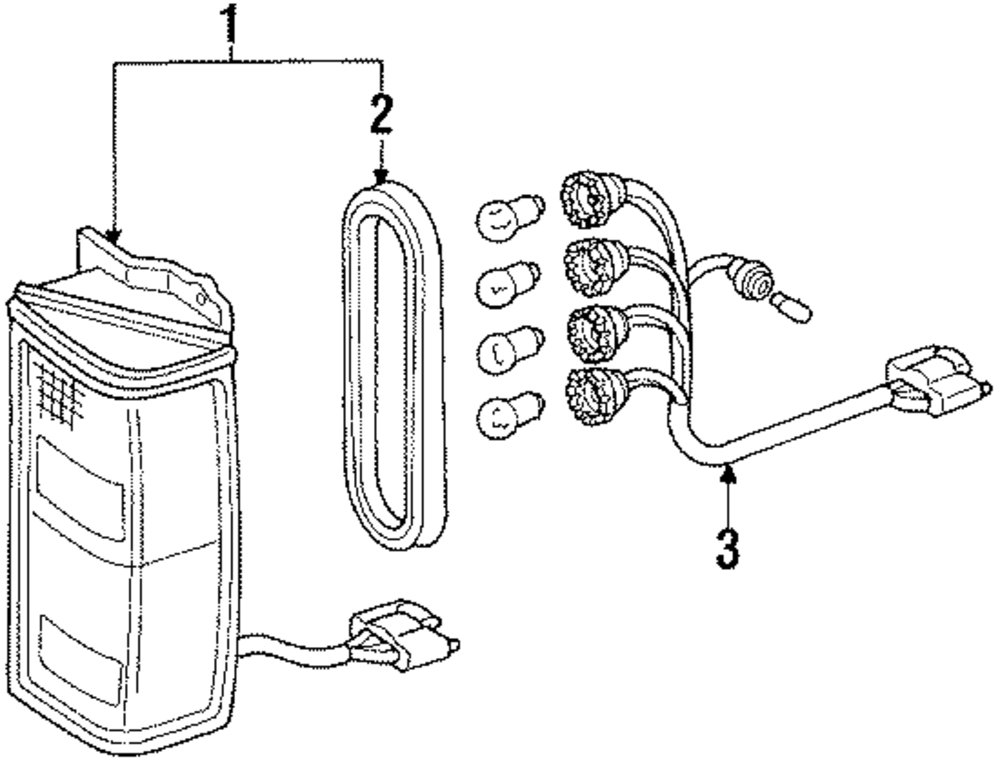 1
2
3