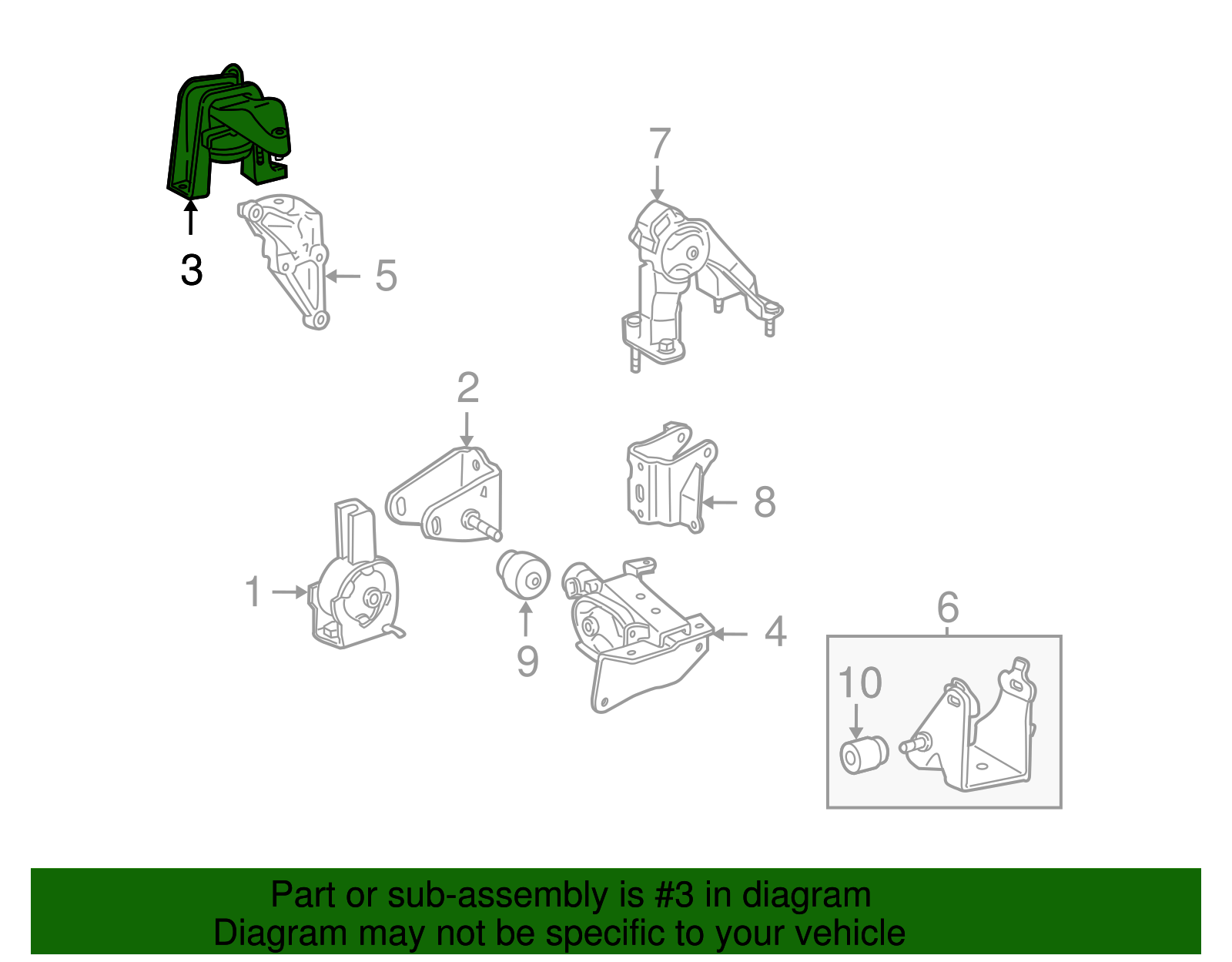 3
5
7
2
8
1
9
4
6
10

Part or sub-assembly is #3 in diagram
Diagram may not be specific to your vehicle