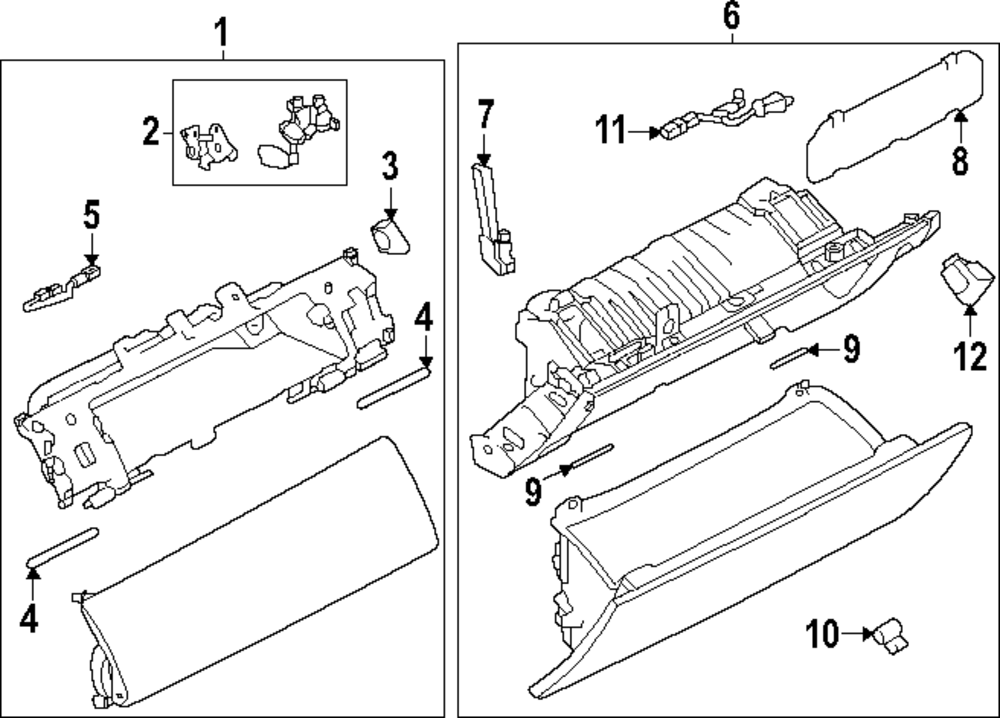 1
2
3
5
4
4
6
7
11
8
12
9
9
10