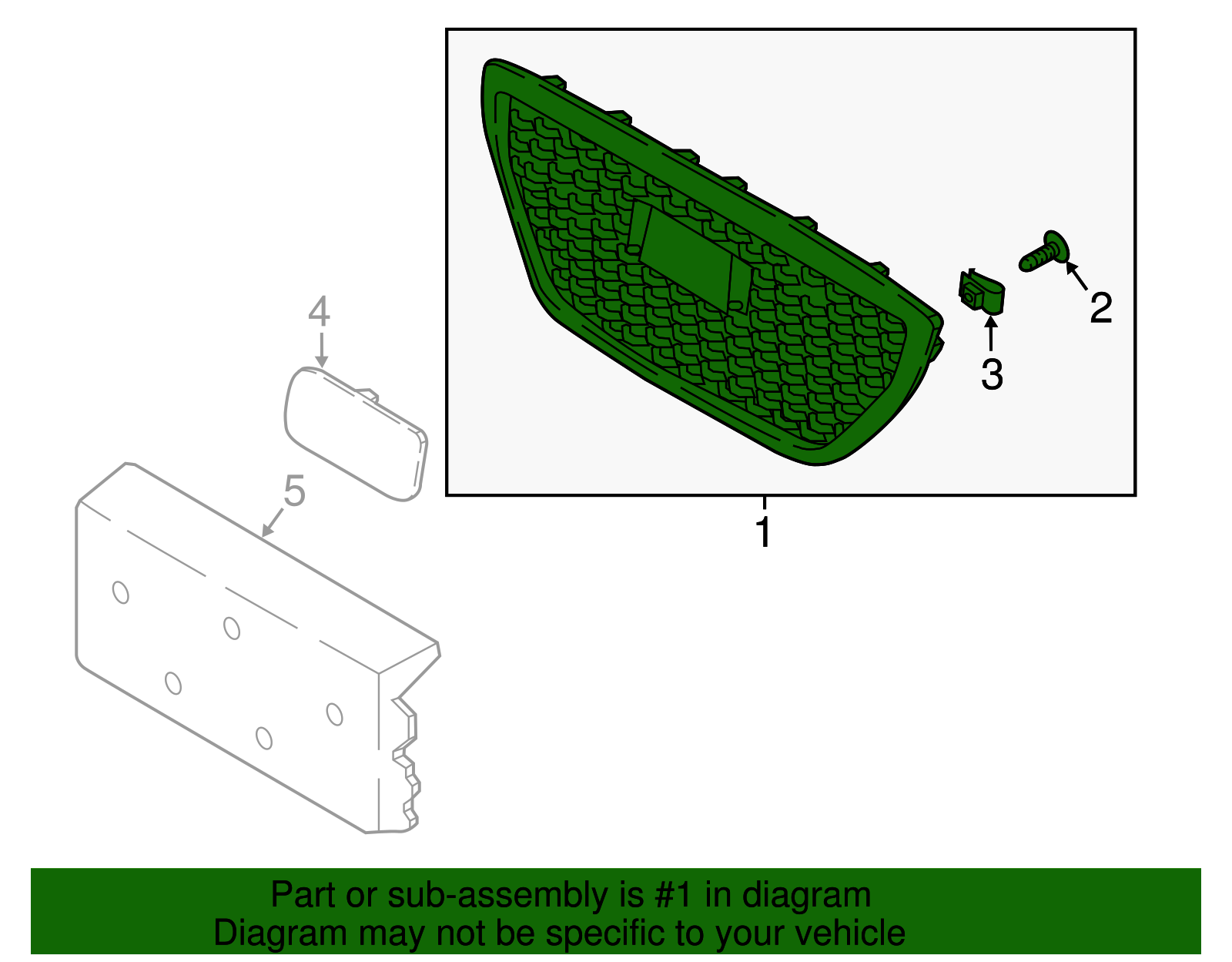 4

5

2

3

1

Part or sub-assembly is #1 in diagram
Diagram may not be specific to your vehicle