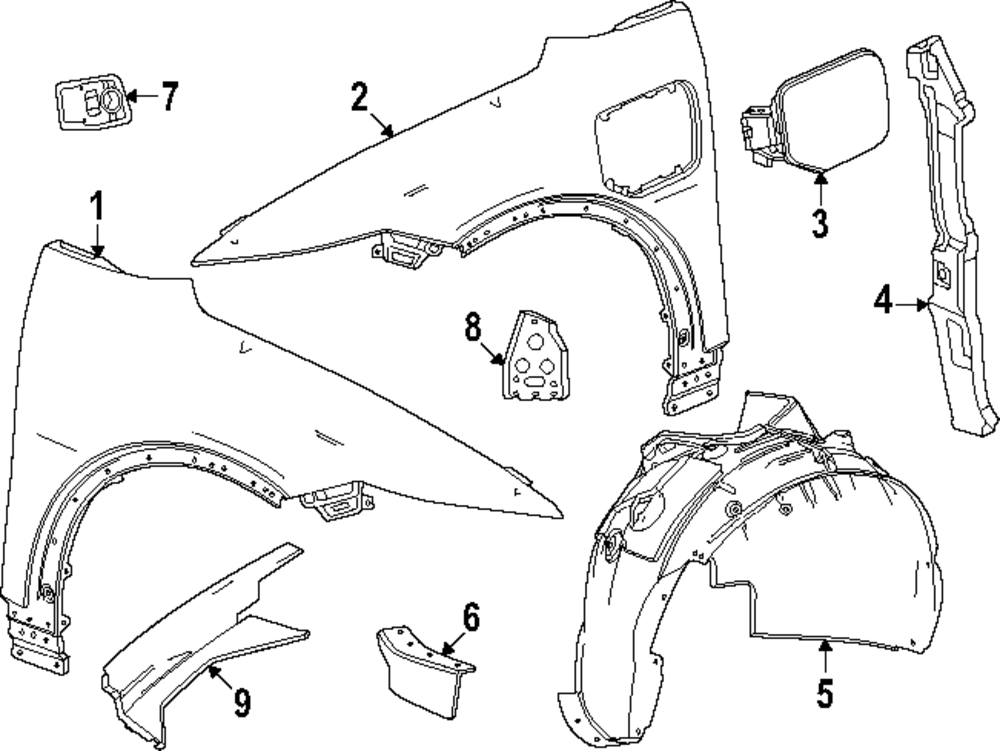 7
2
3
1
4
8
6
9
5