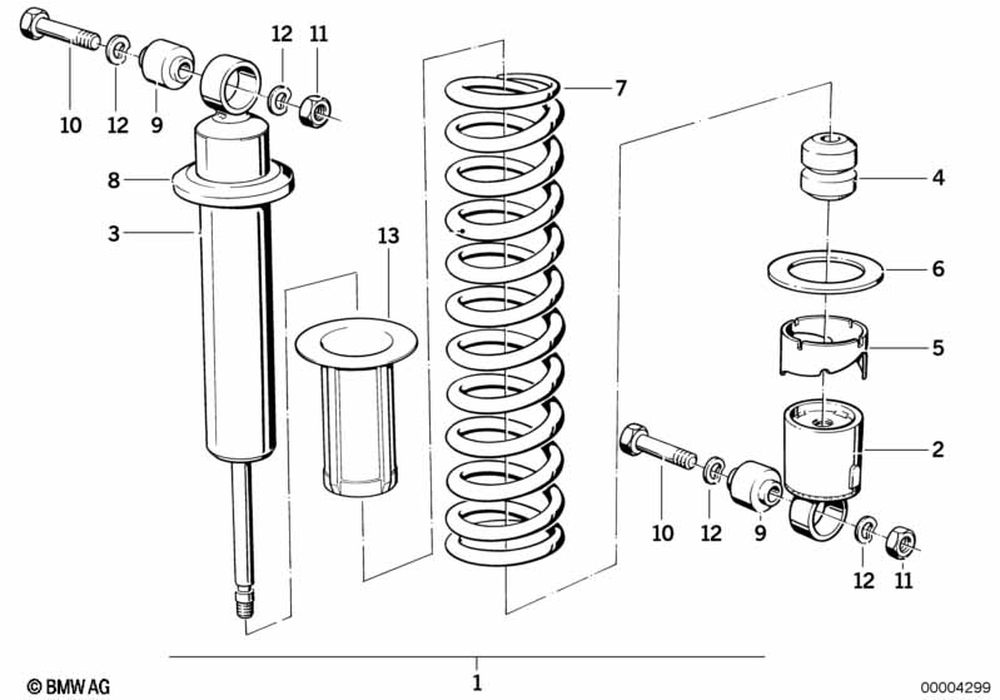 12 11
10 12 9
7
8
4
3
13
6
5
2
10 12 9
12 11
1
© BMW AG
00004299