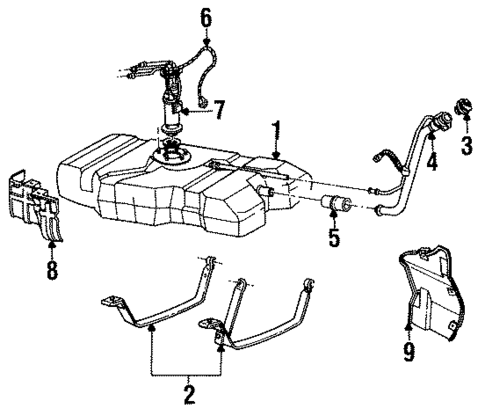 6
7
1
3
4
5
8
9
2