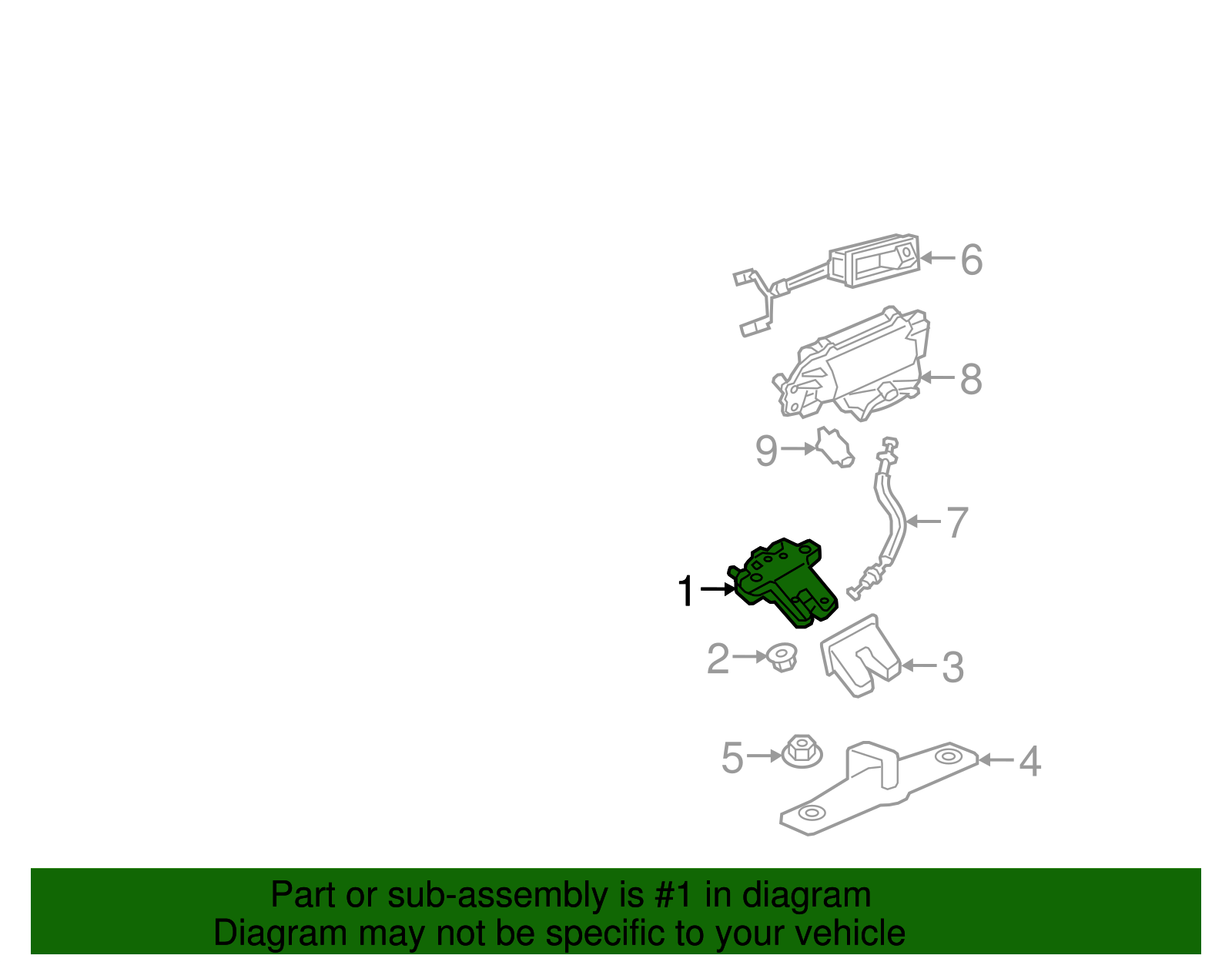 6
8
9
7
1
2
3
5
4

Part or sub-assembly is #1 in diagram
Diagram may not be specific to your vehicle