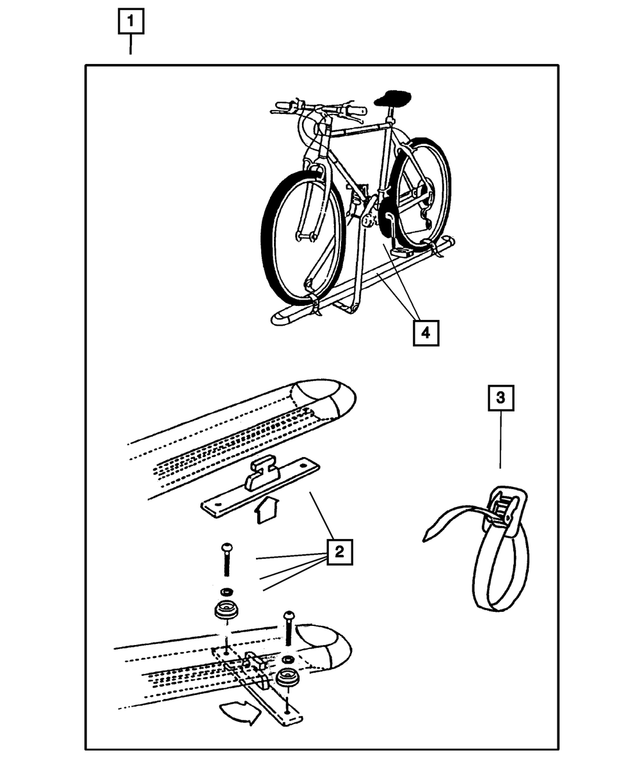 1

4

3

2