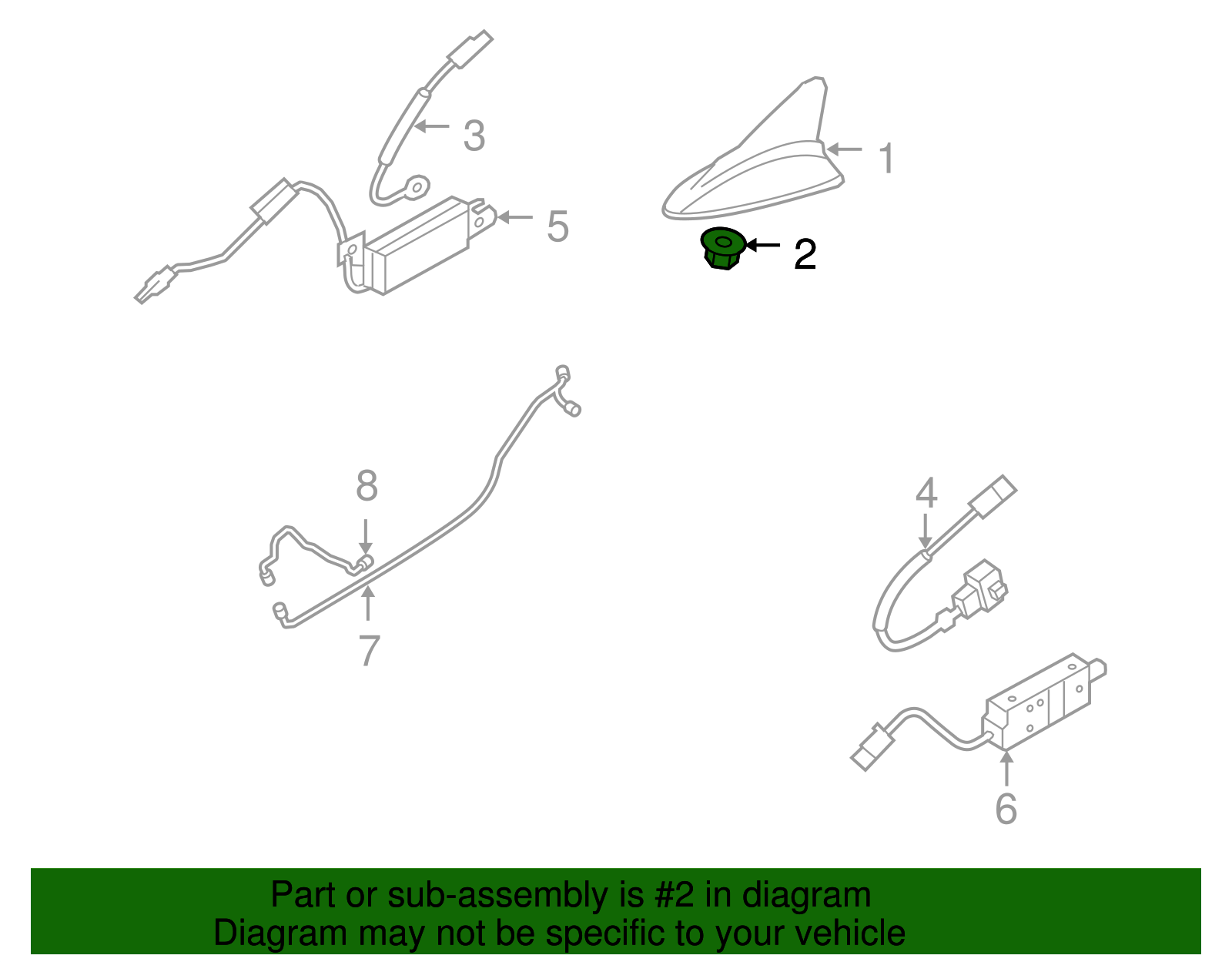 3

1

5

2

8

7

4

6

Part or sub-assembly is #2 in diagram
Diagram may not be specific to your vehicle