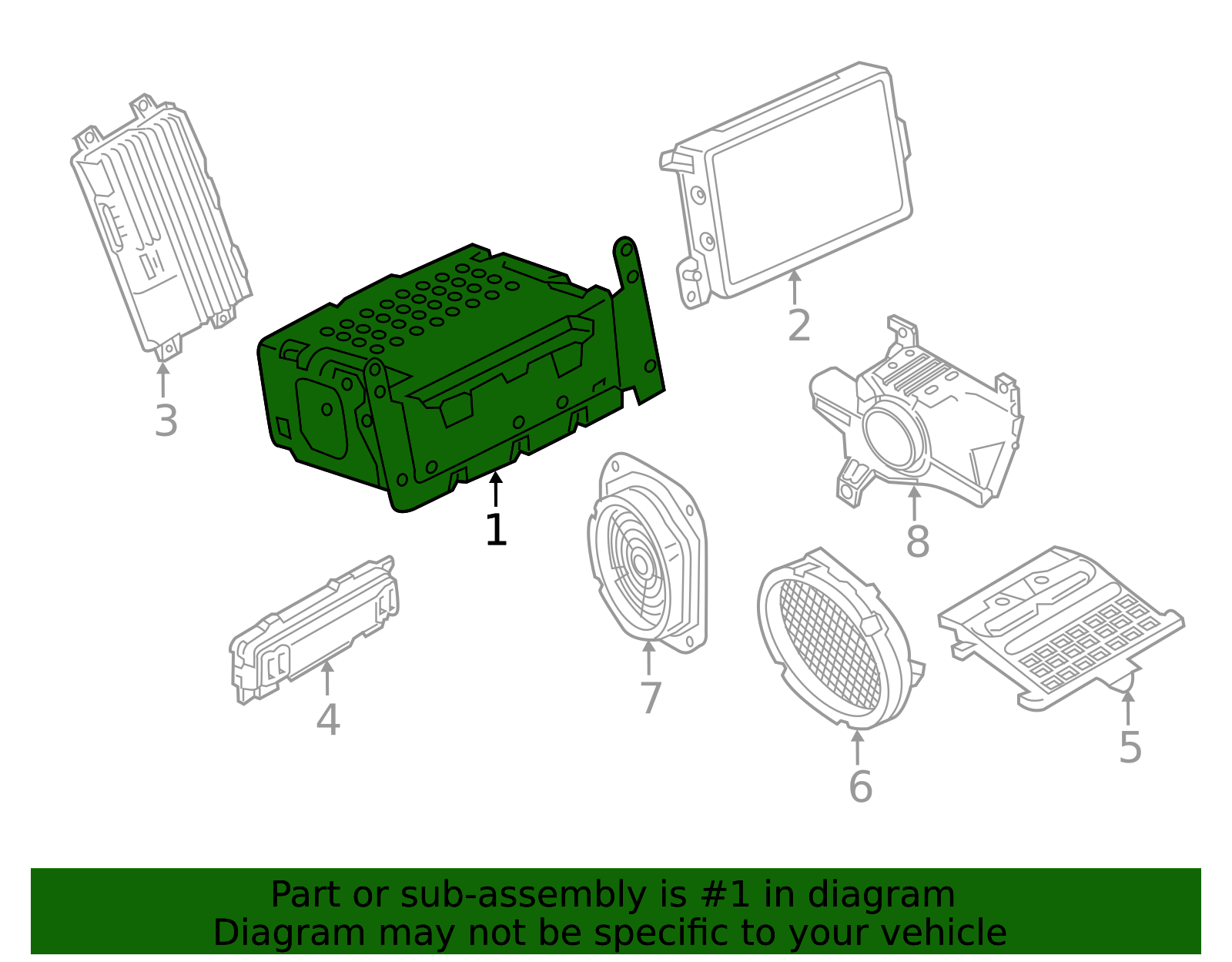 3

2

1

8

7

4

6

5

Part or sub-assembly is #1 in diagram
Diagram may not be specific to your vehicle