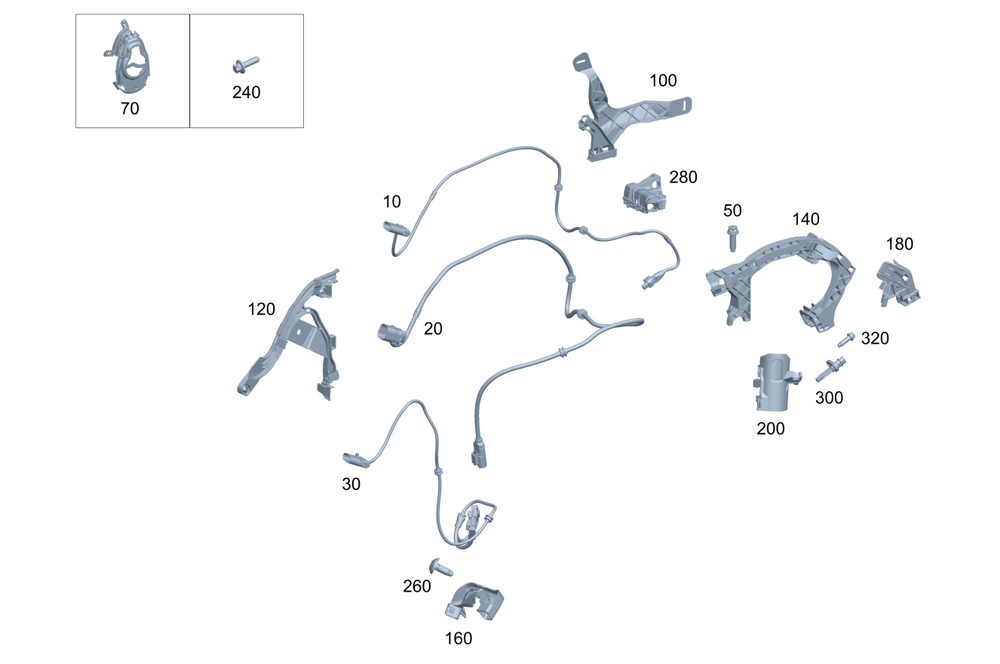 70
240
100
280
10
50
140
180
120
20
320
300
200
30
260
160