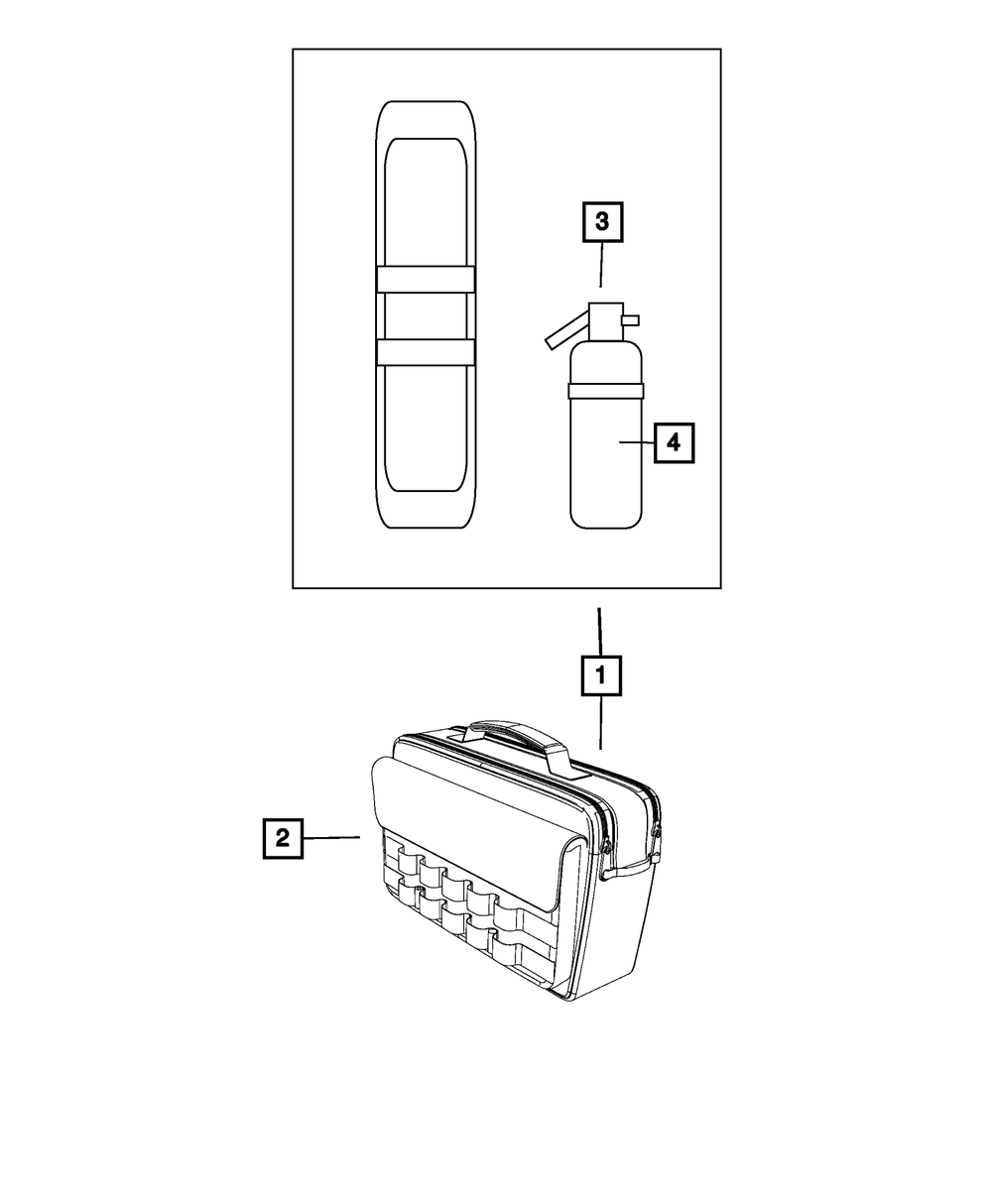 3
4
1
2