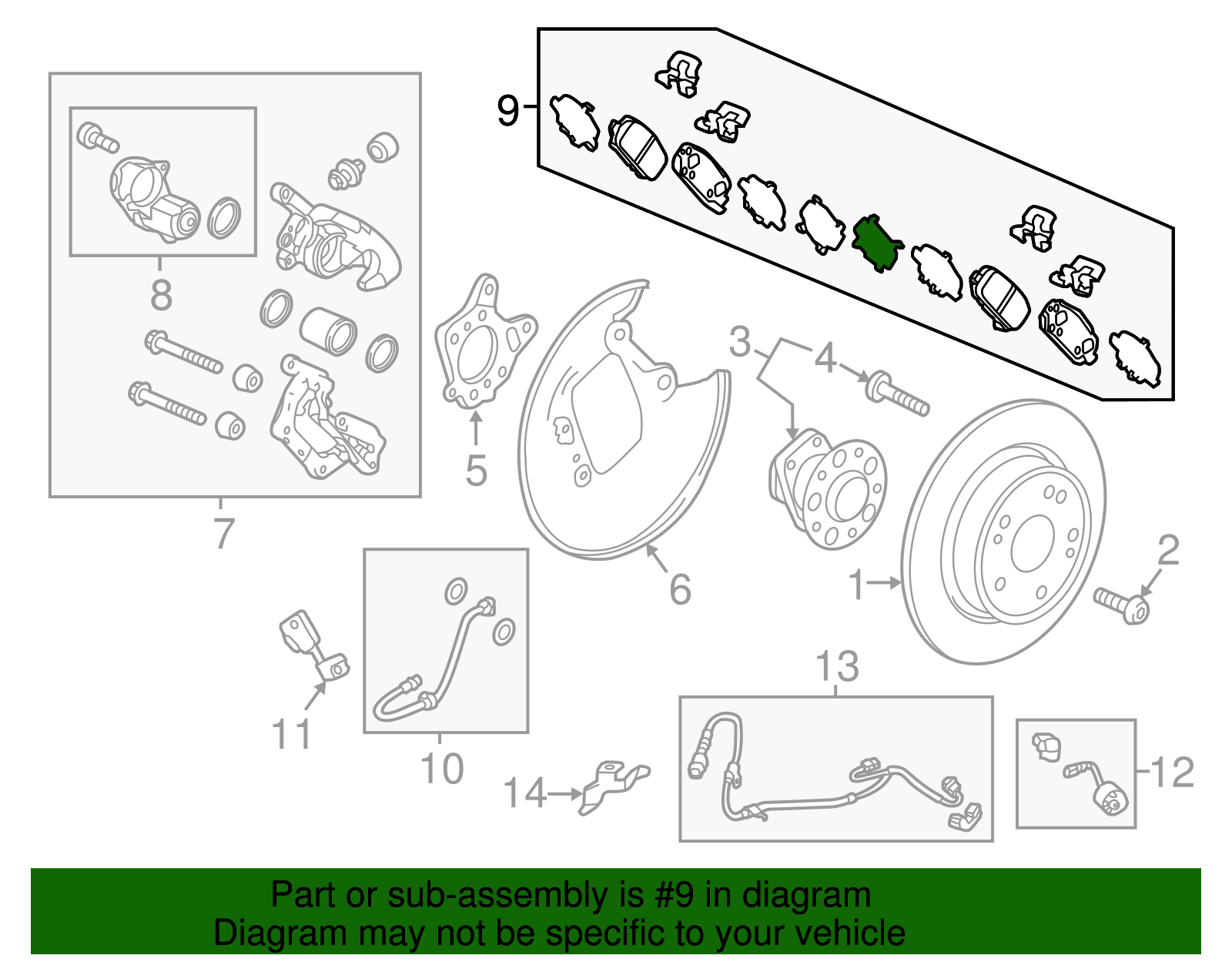 9
8
7
5
3
4
6
1
2
11
10
13
14
12

Part or sub-assembly is #9 in diagram
Diagram may not be specific to your vehicle