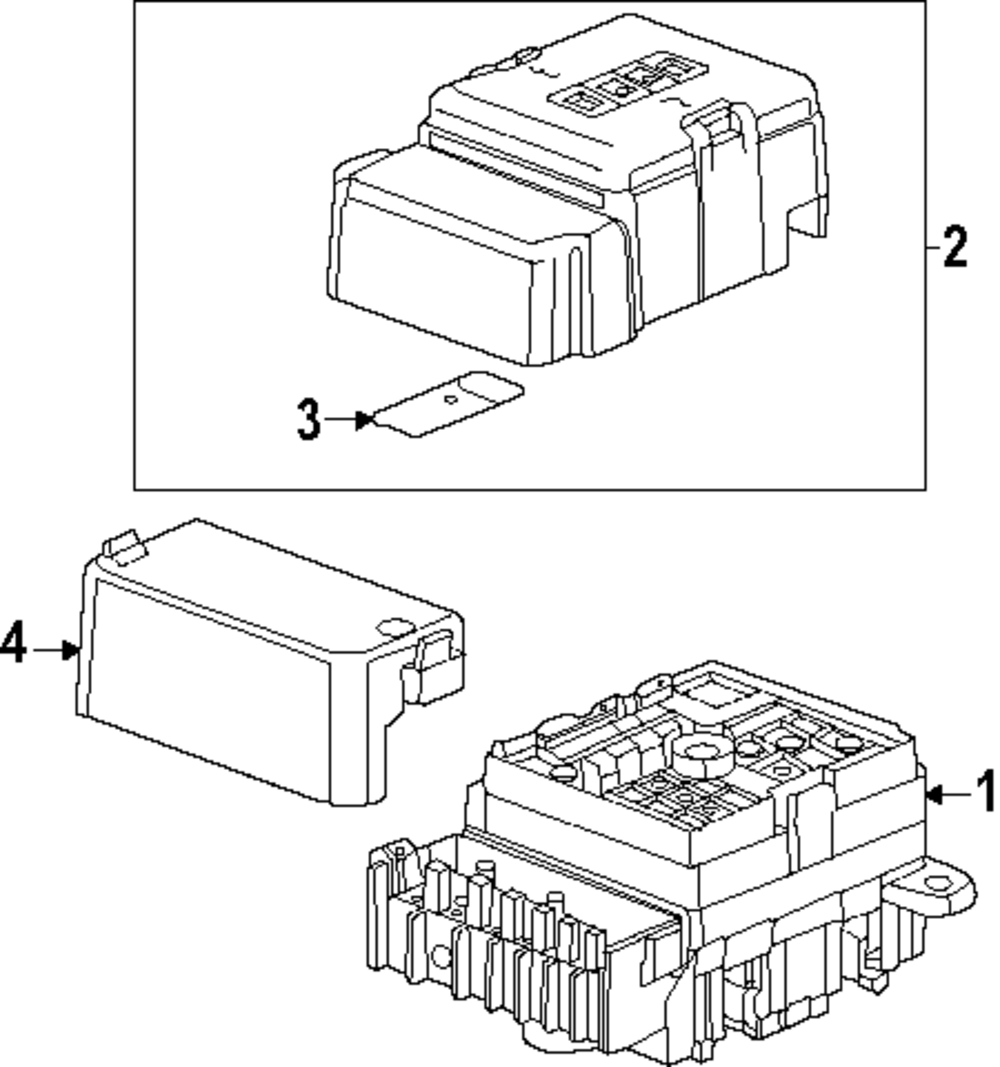 2
3
4
1