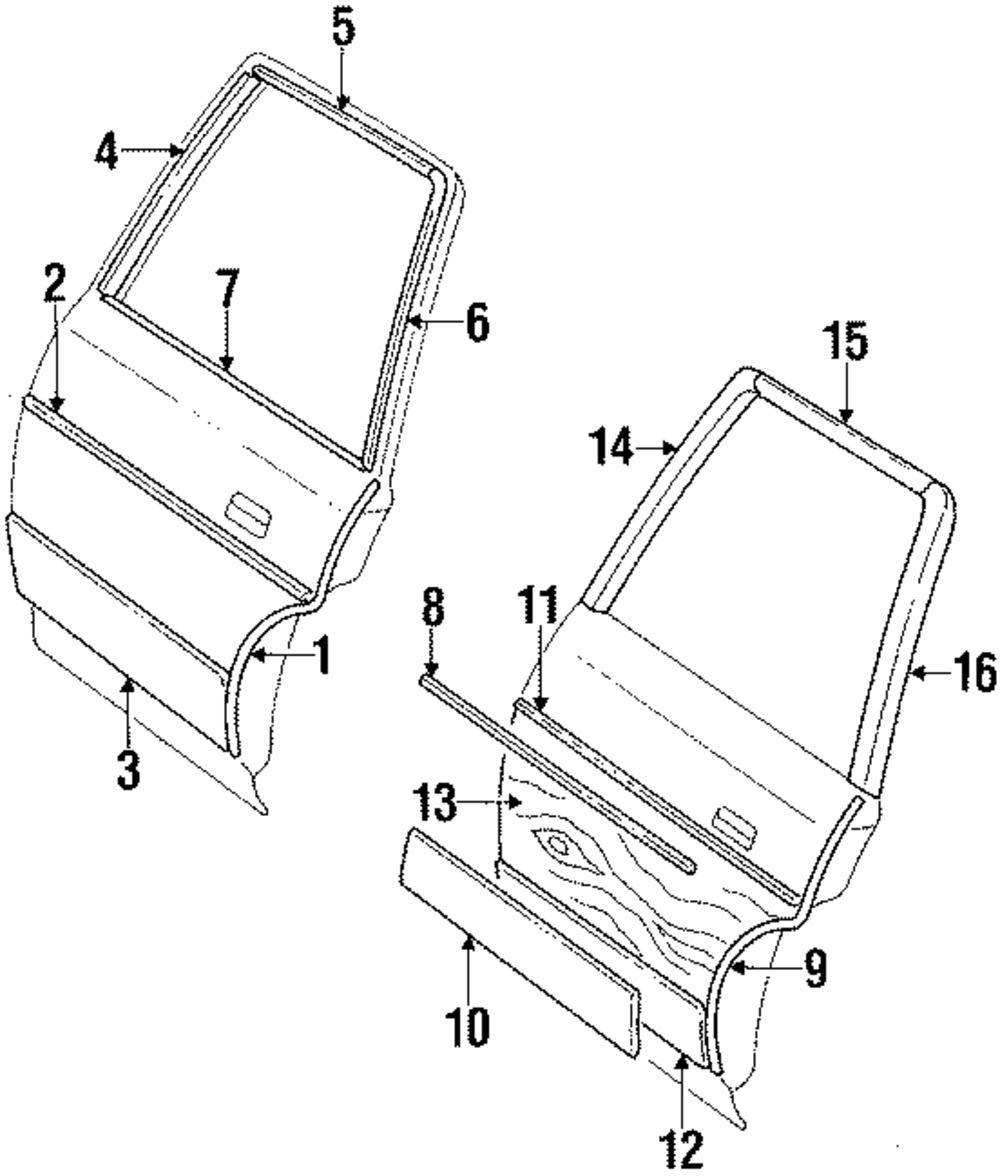 5
4
2
7
6
15
14
1
3
8
11
16
13
9
10
12