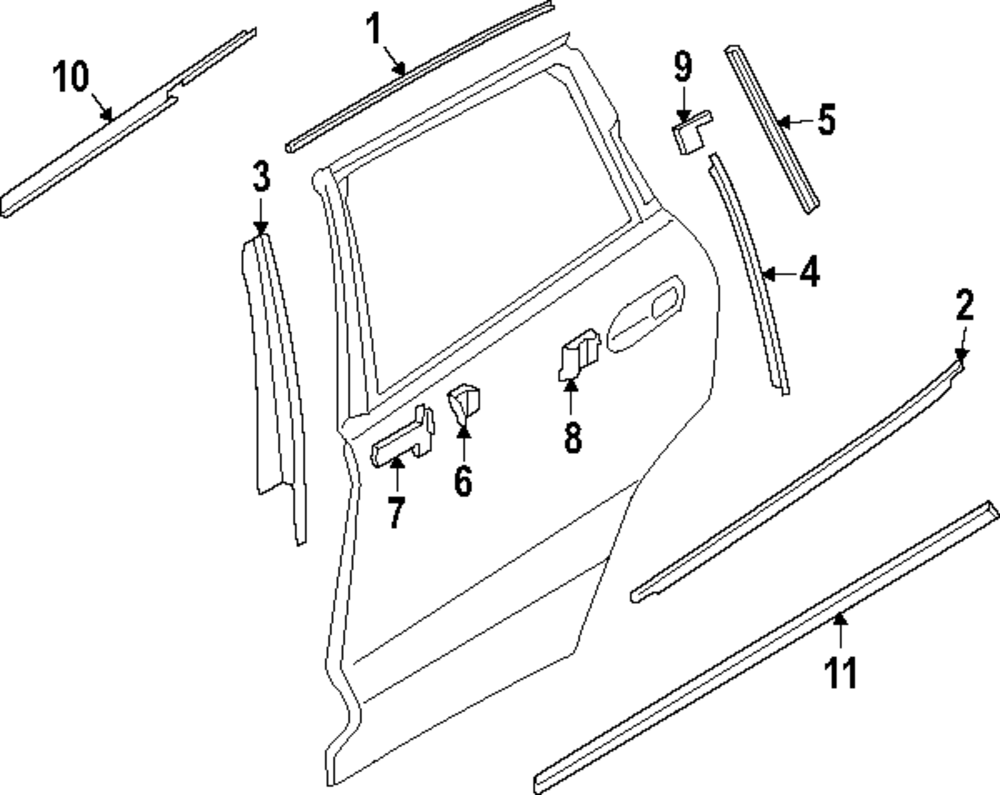 10
1
9
5
3
4
2
8
7
6
11