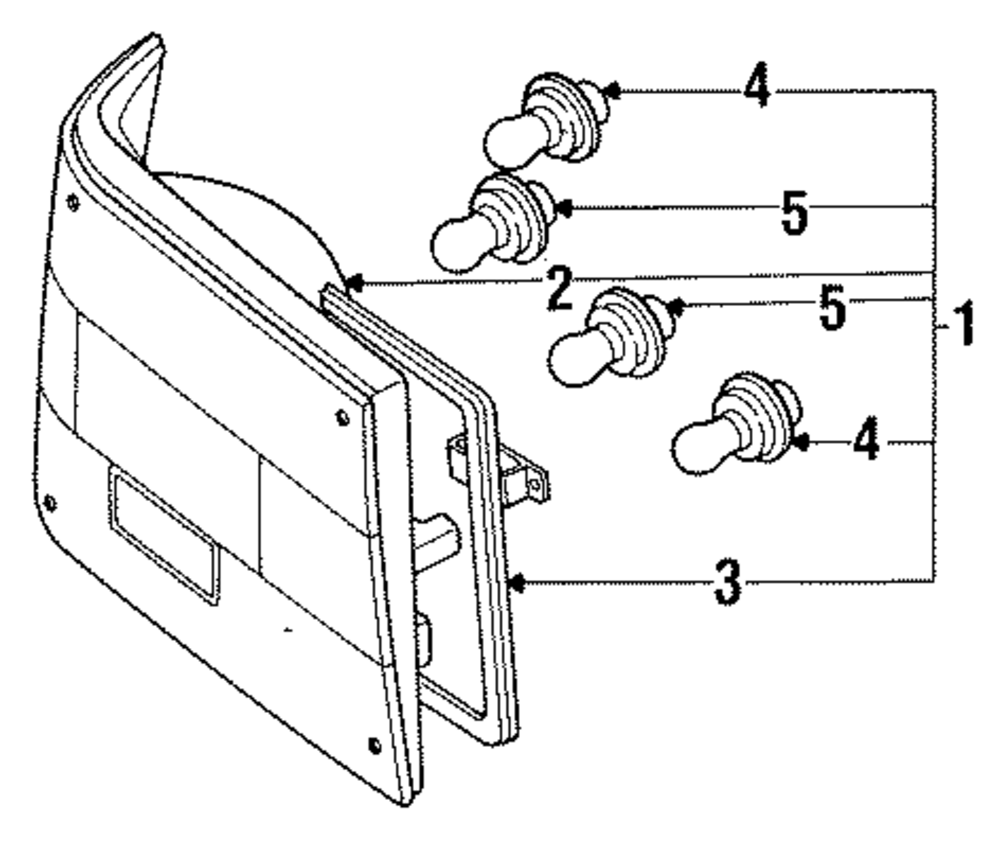 4
5
2
5
1
4
3