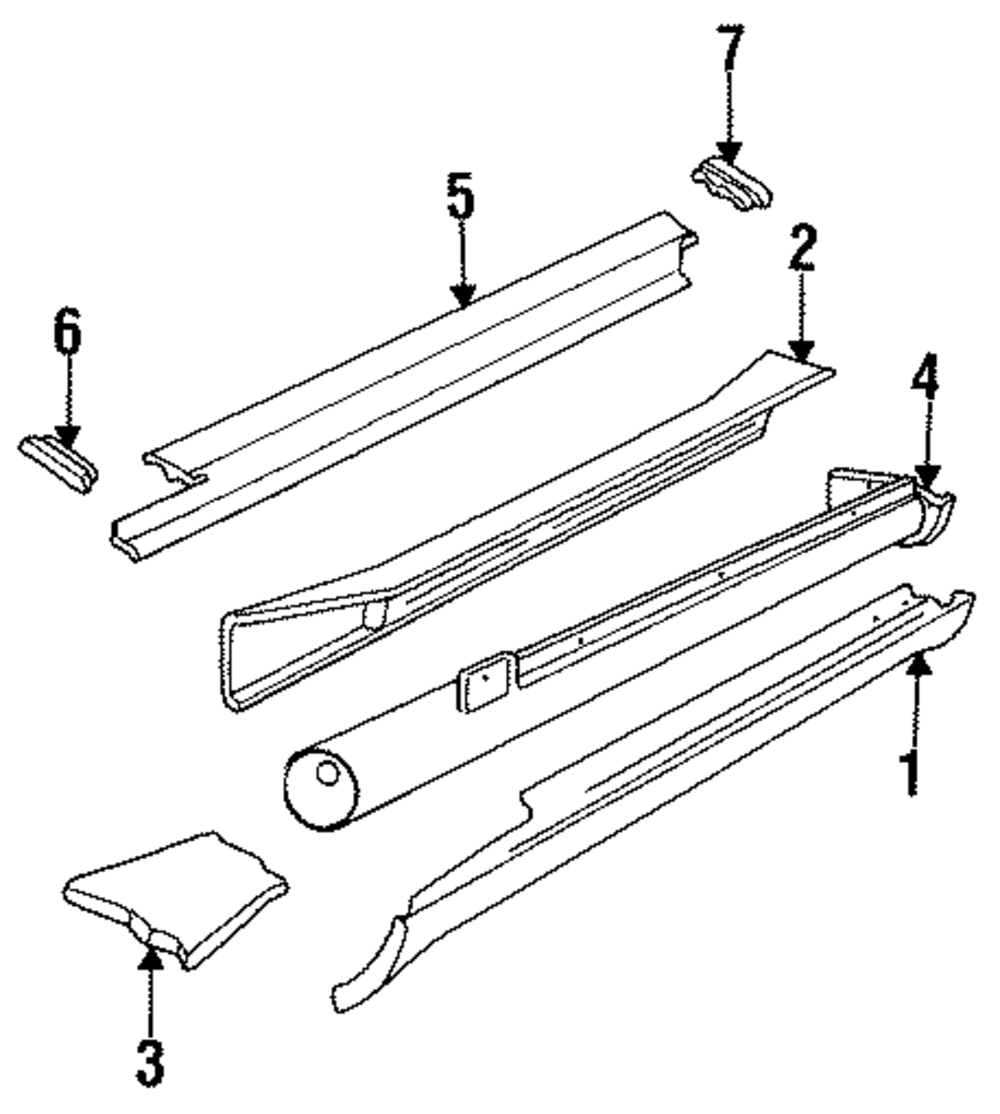 7
5
2
6
4
1
3