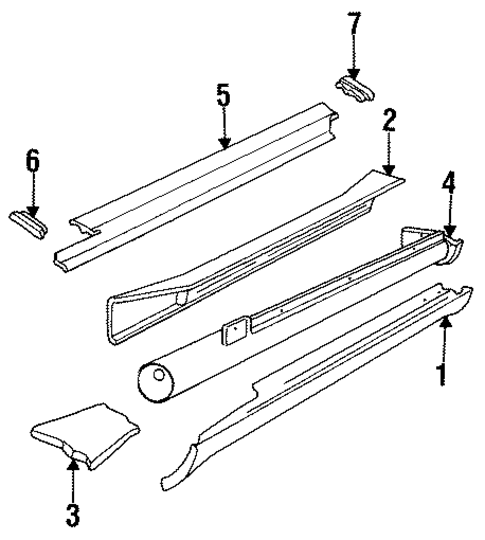 7
5
2
6
4
1
3