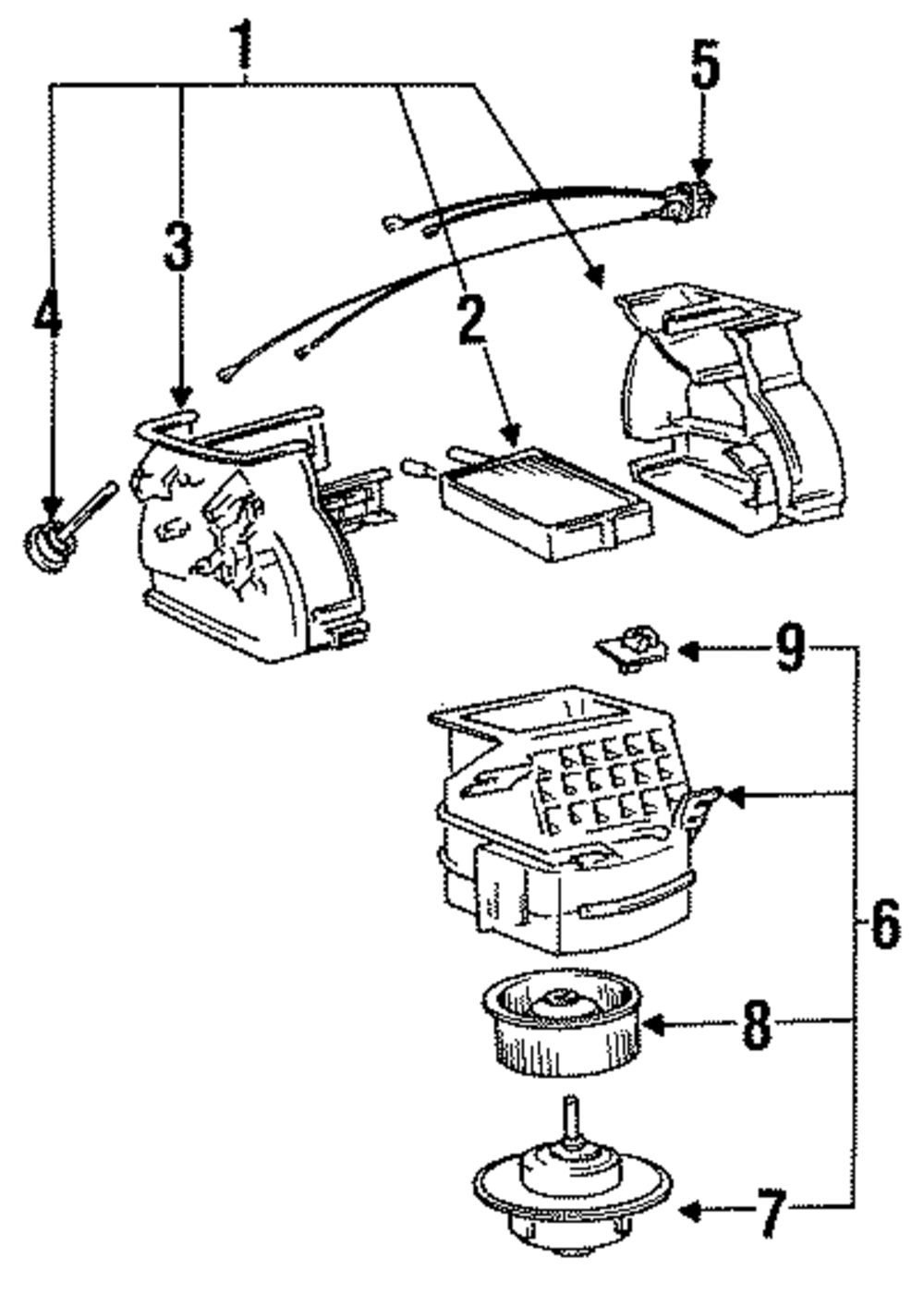 1
5
3
4
2
9
6
8
7