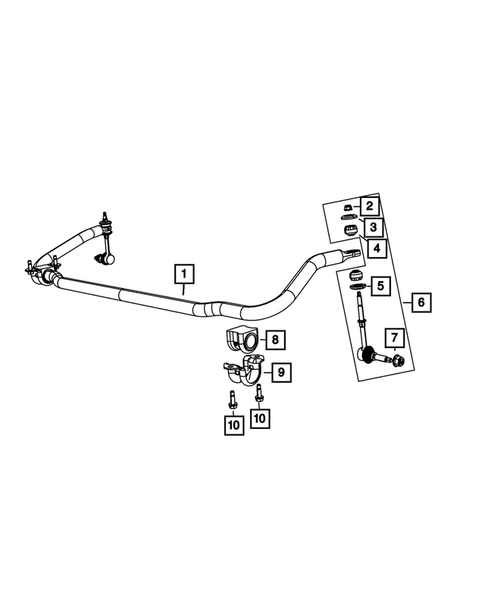 1
2
3
4
5
6
7
8
9
10
10