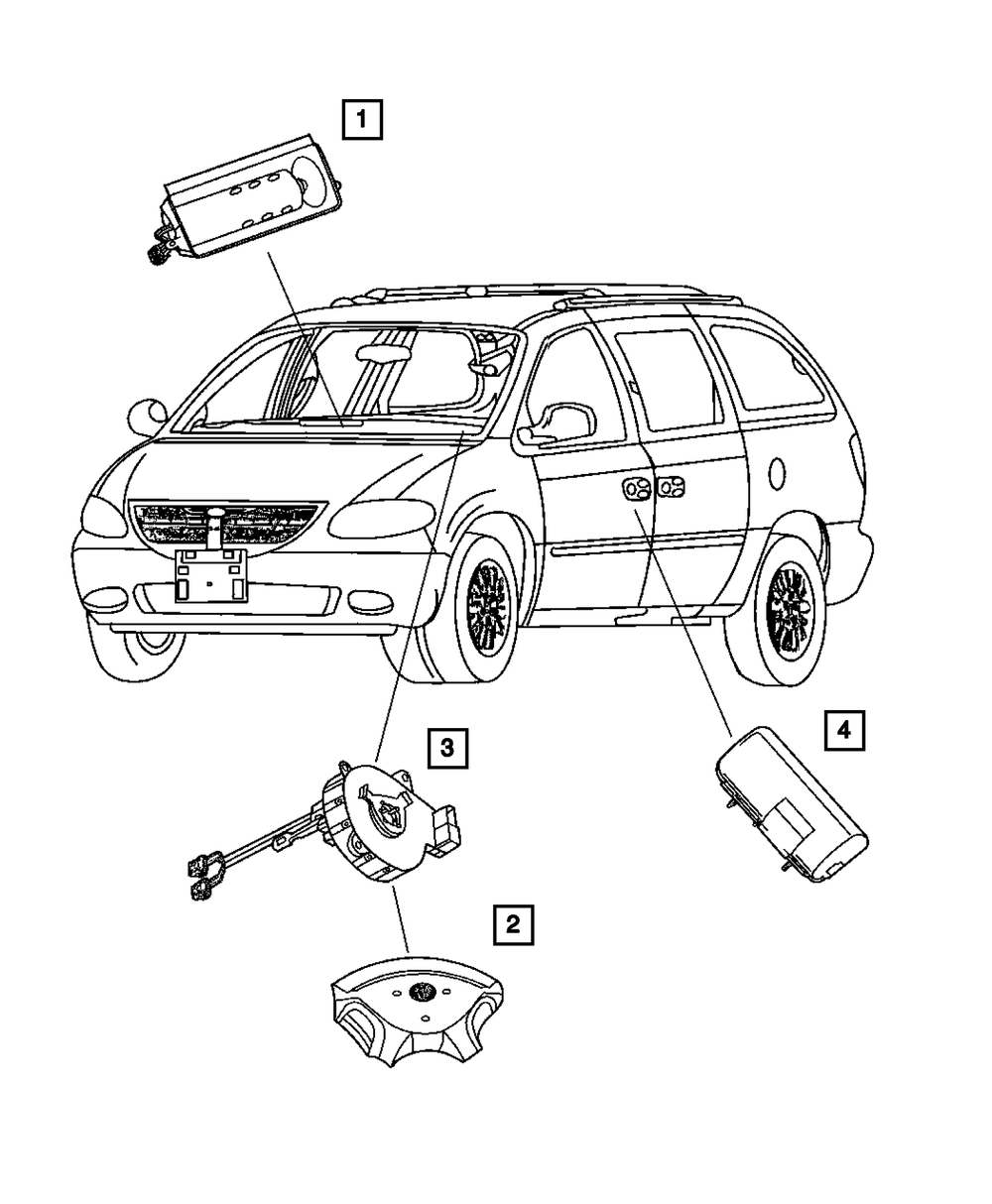 1

3

4

2