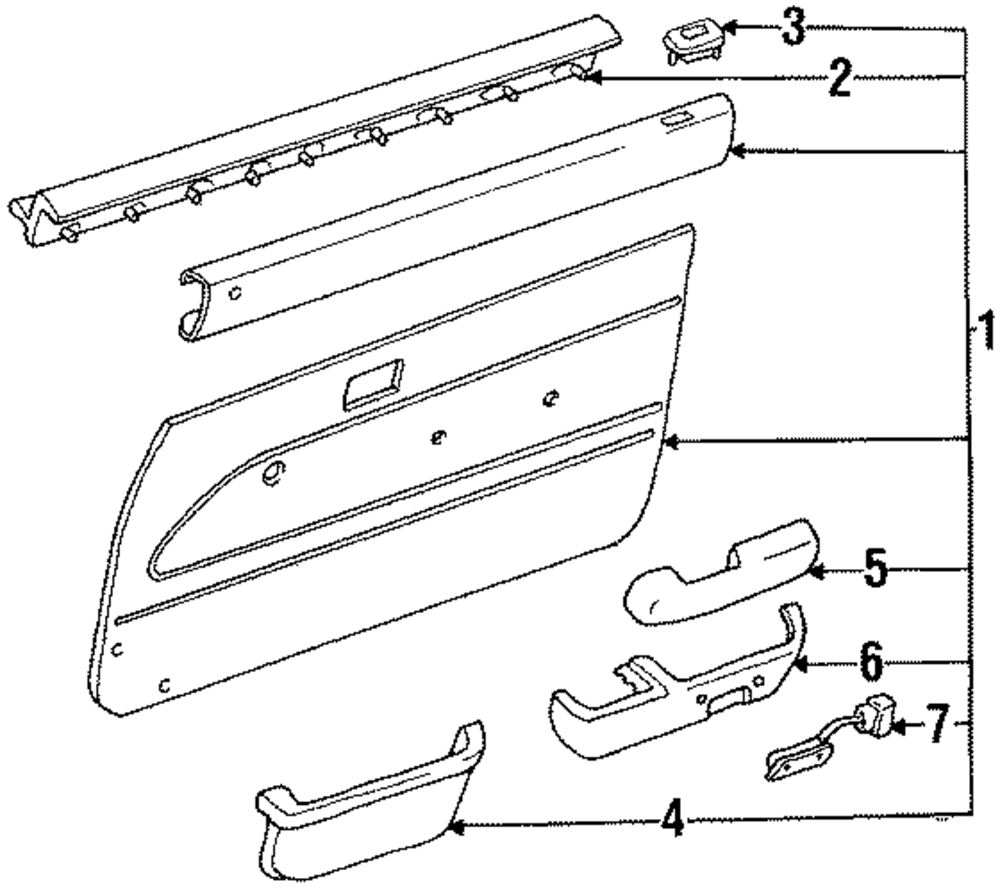 3
2
1
5
6
7
4