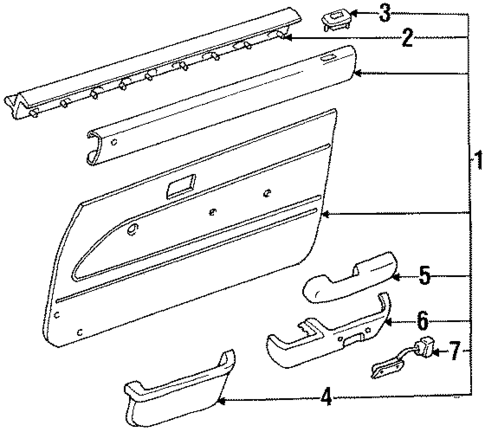 3
2
1
5
6
7
4