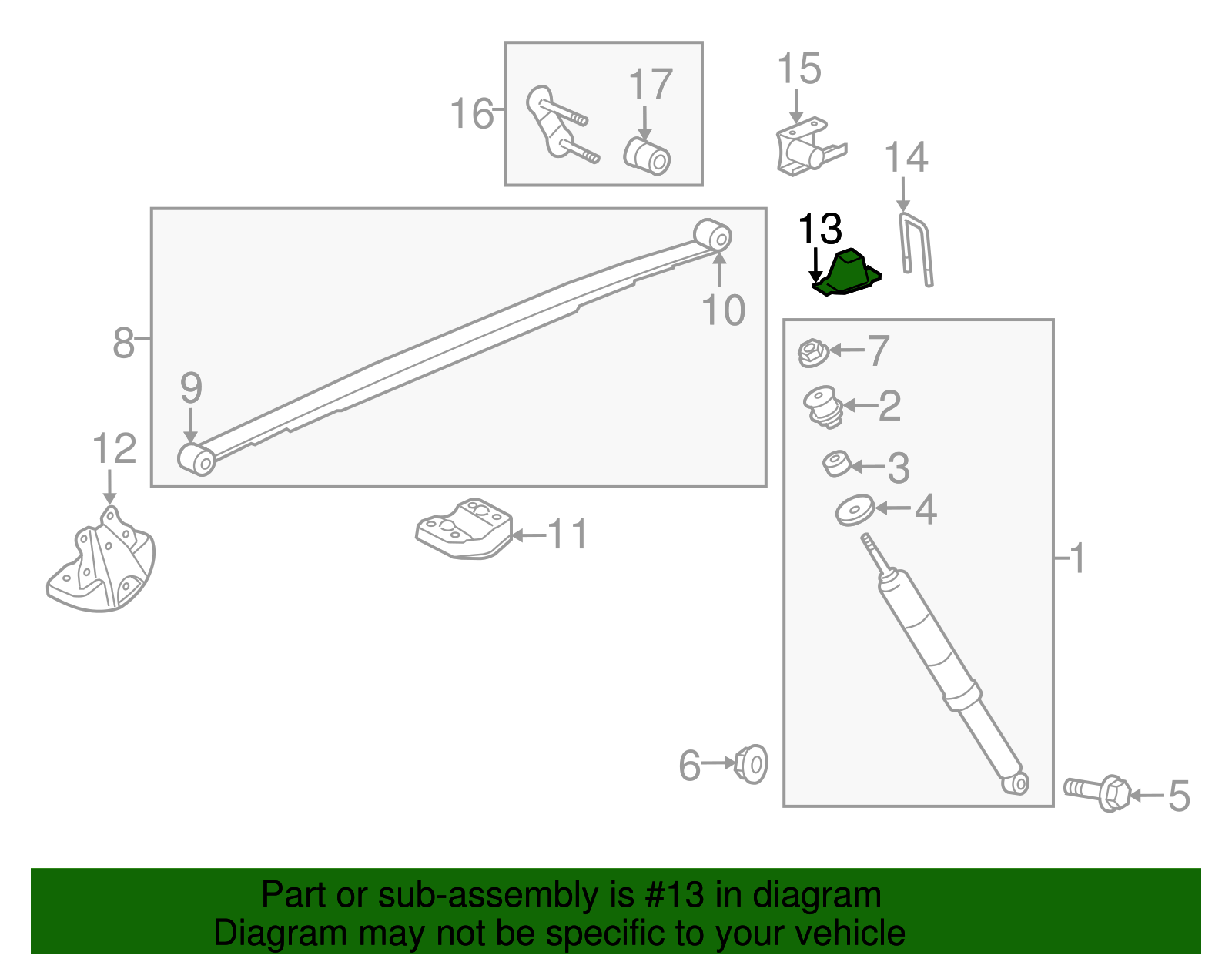 16
17
15
14
13
8
10
9
12
11
7
2
3
4
1
6
5

Part or sub-assembly is #13 in diagram
Diagram may not be specific to your vehicle