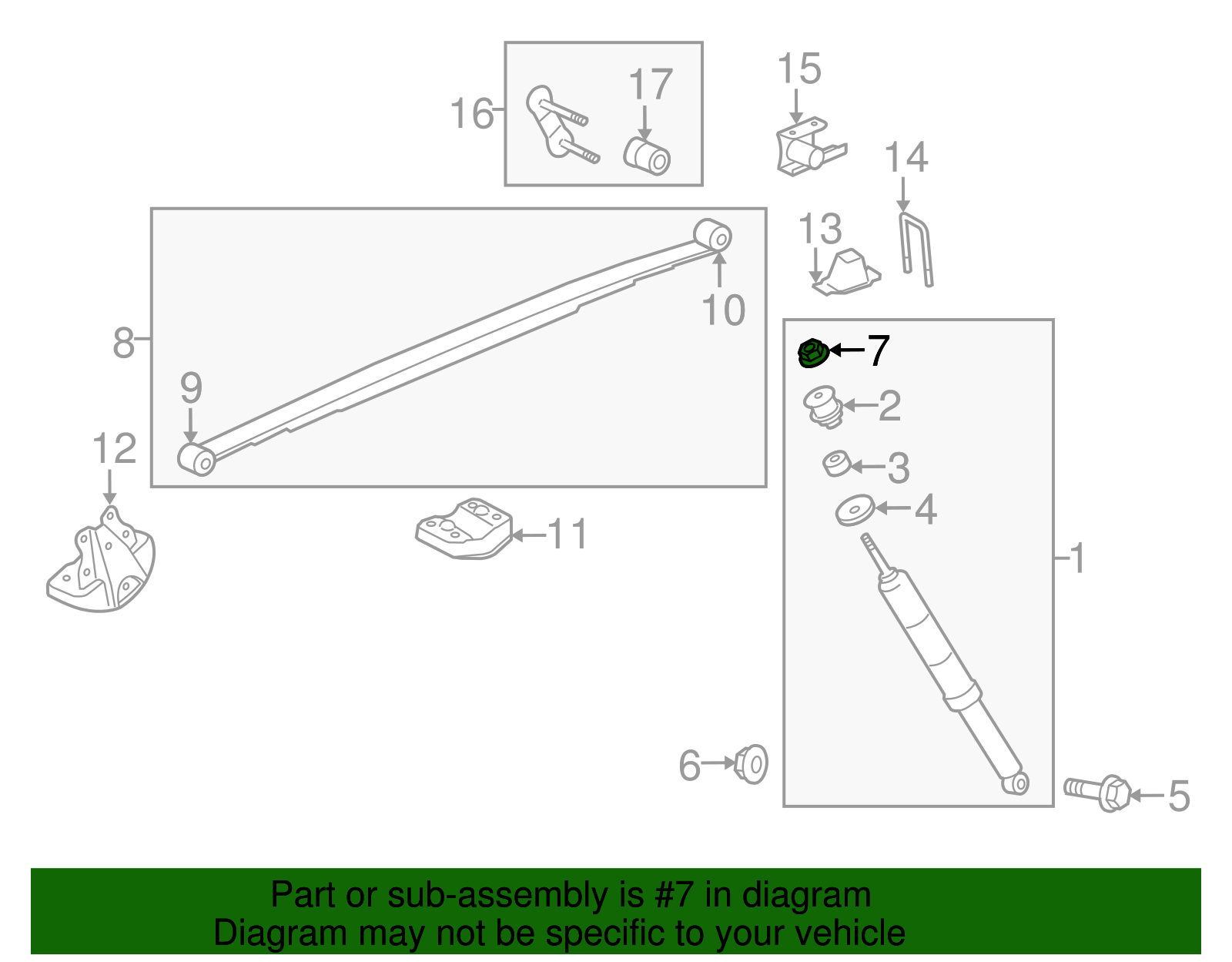 16
17
15
14
13
8
10
9
12
11
7
2
3
4
1
6
5

Part or sub-assembly is #7 in diagram
Diagram may not be specific to your vehicle