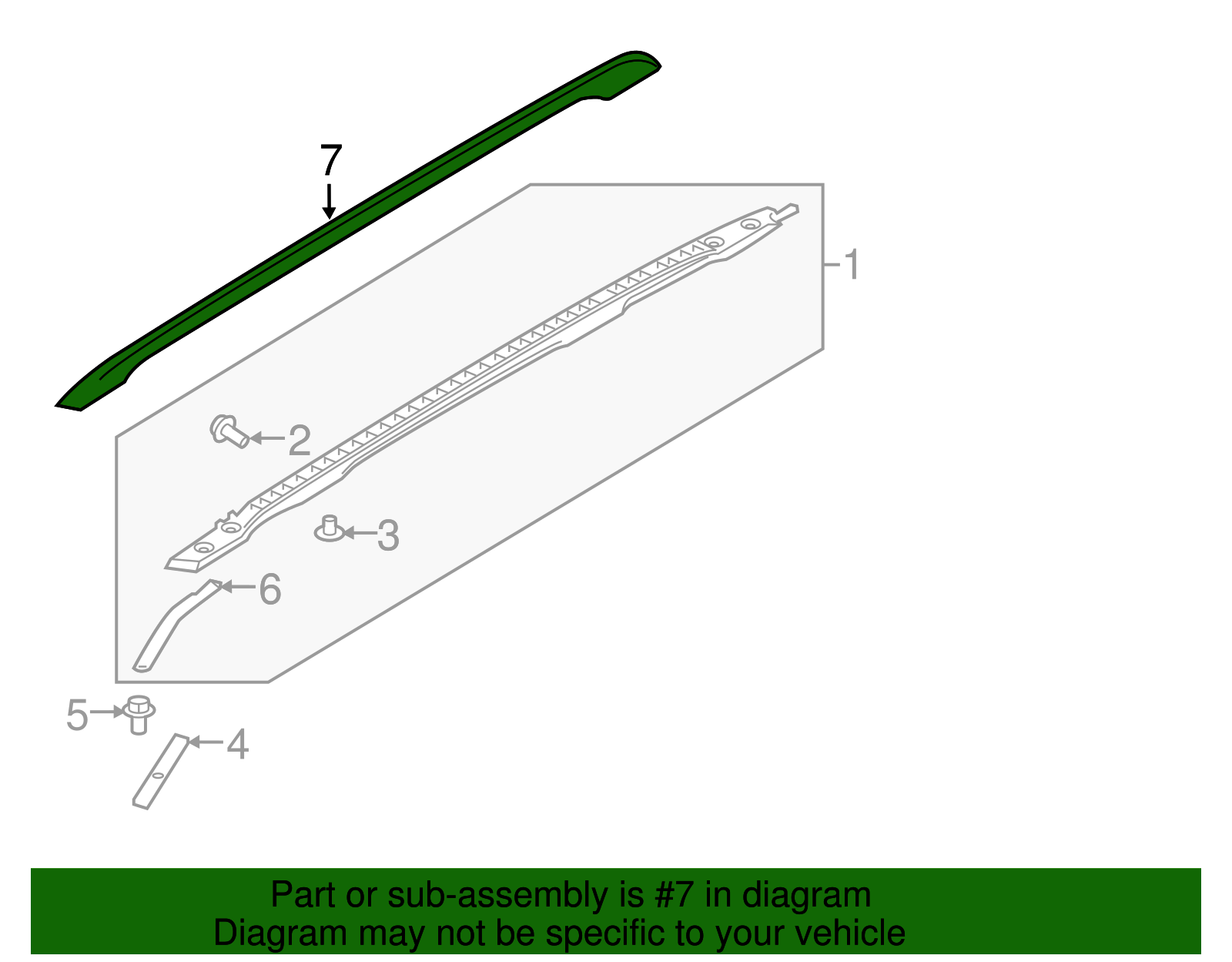 7
1
2
3
6
5
4

Part or sub-assembly is #7 in diagram
Diagram may not be specific to your vehicle