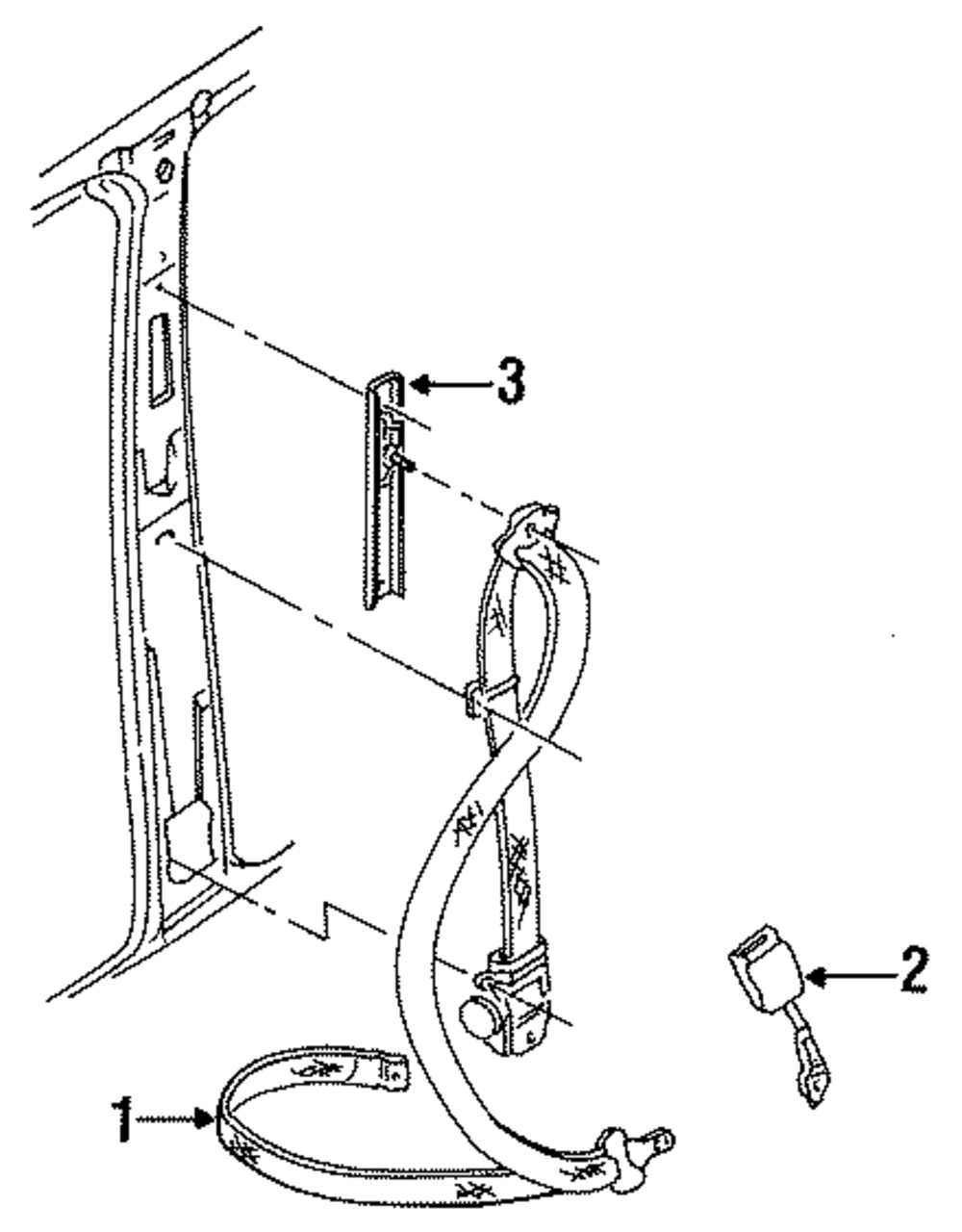 3
2
1