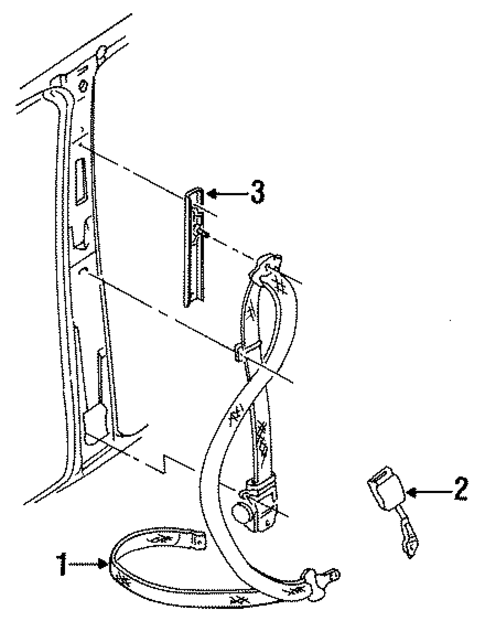 3
2
1