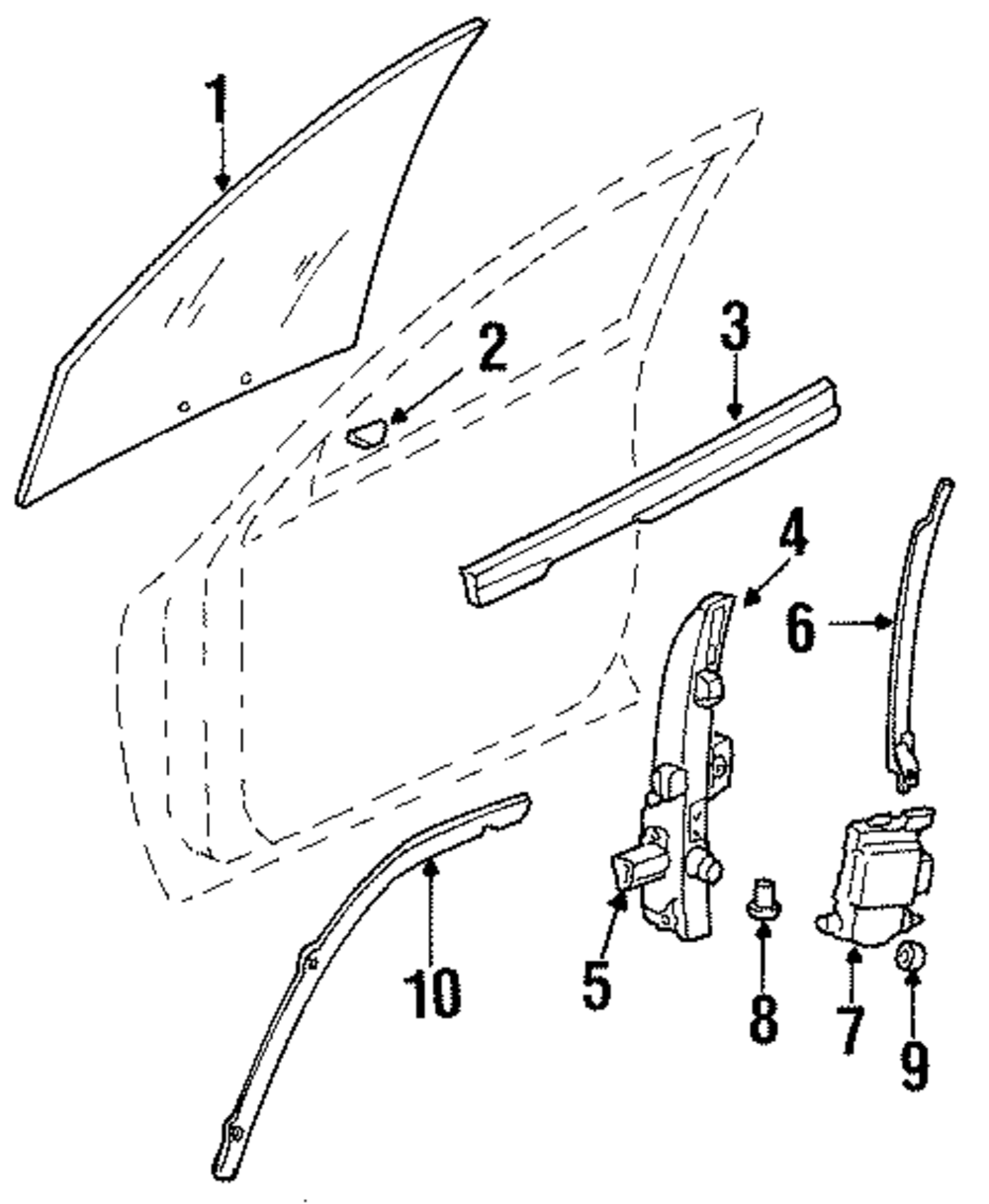 1
2
3
4
6
10
5
8
7
9